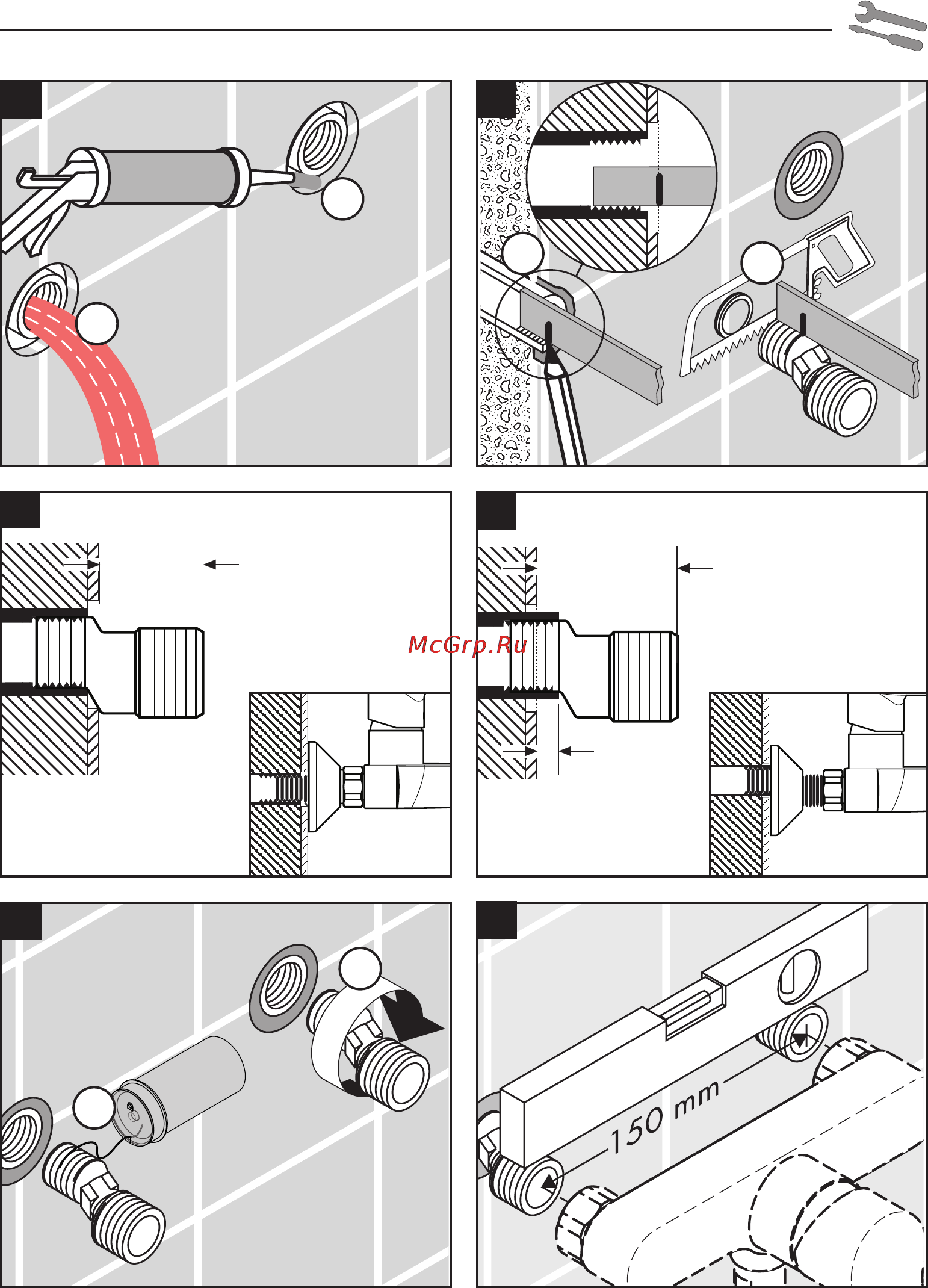 McGrp.Ru

150 mm