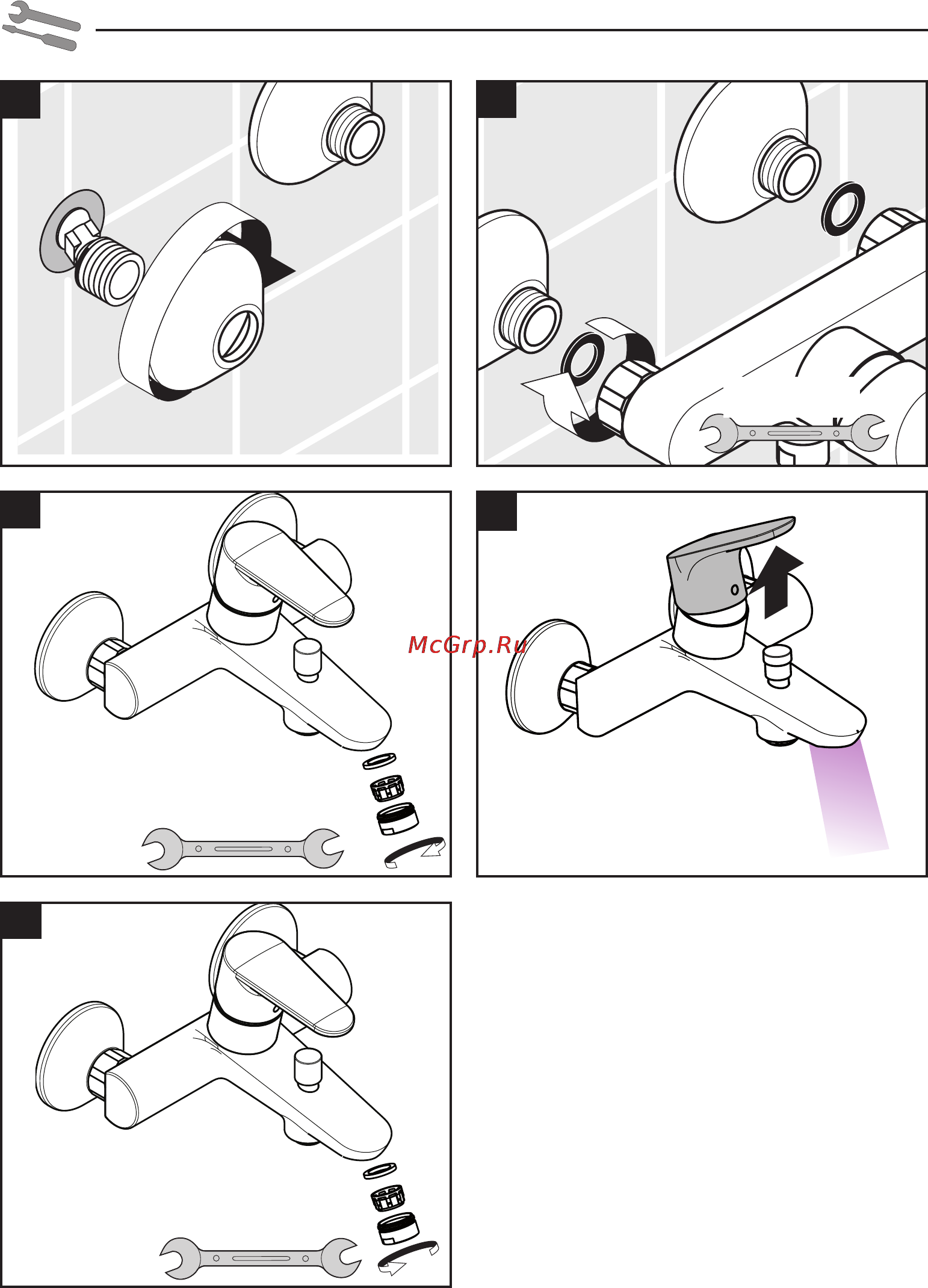 McGrp.Ru