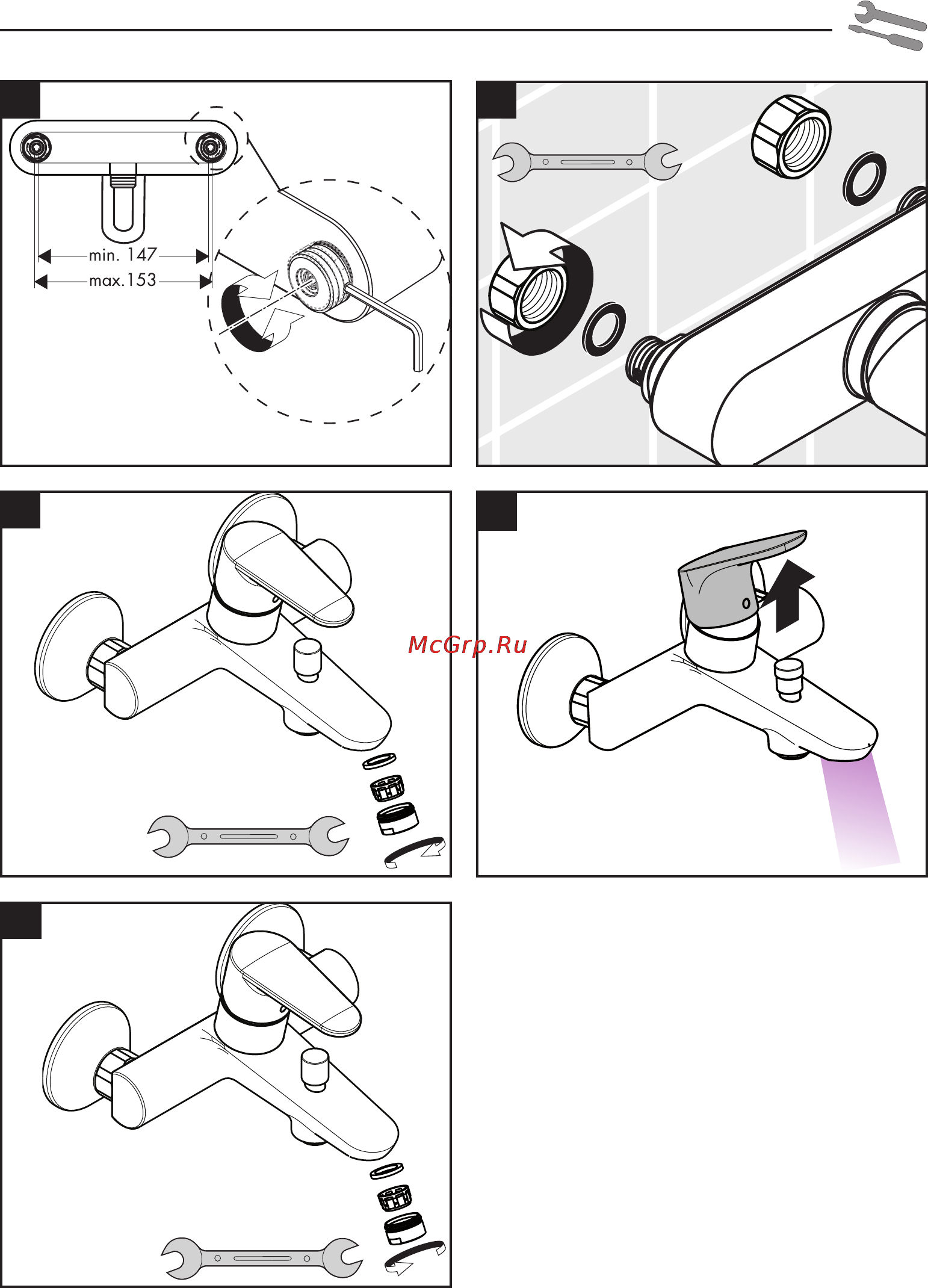 min. 147
max.153

McGrp.Ru