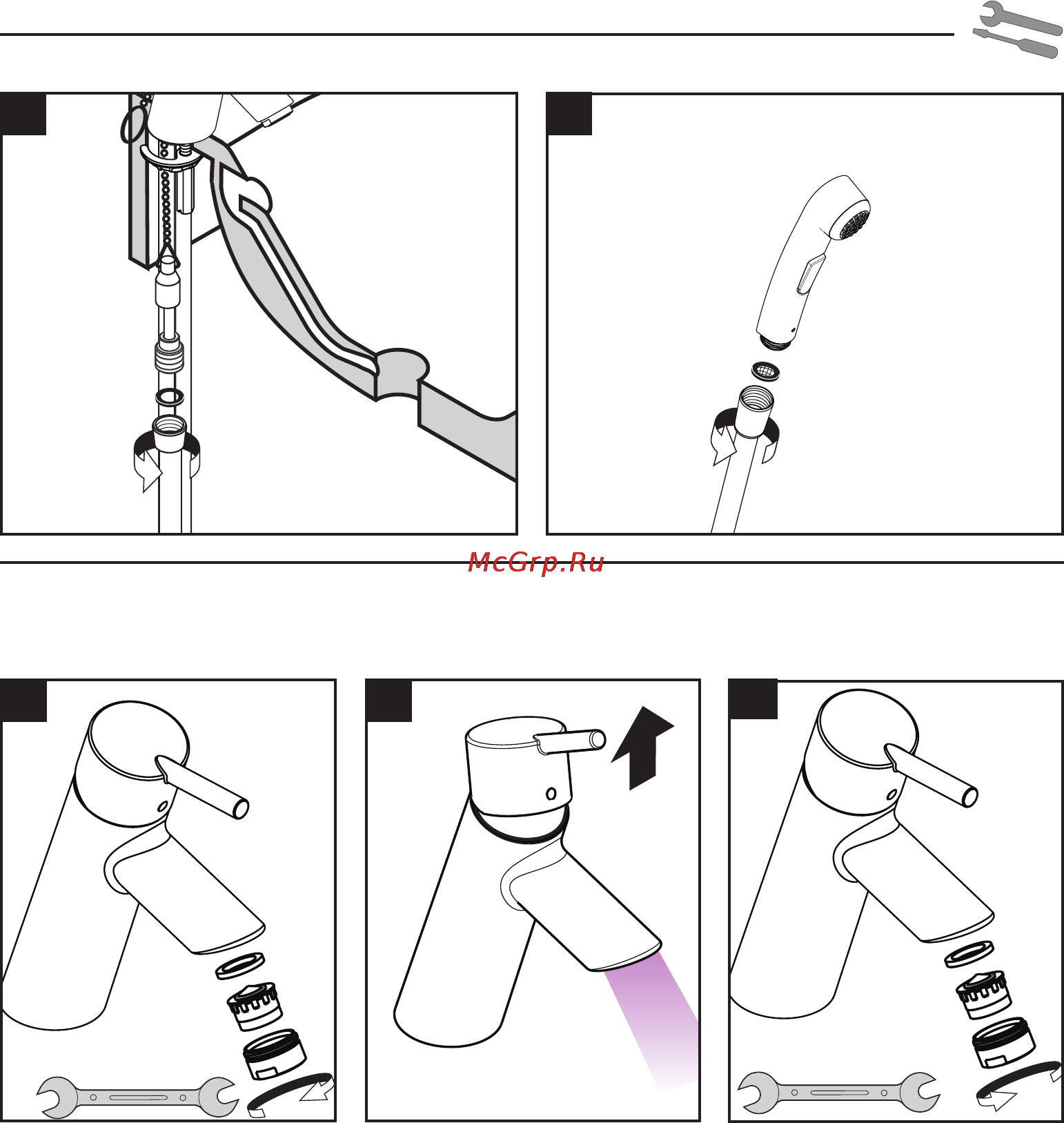 McGrp.Ru