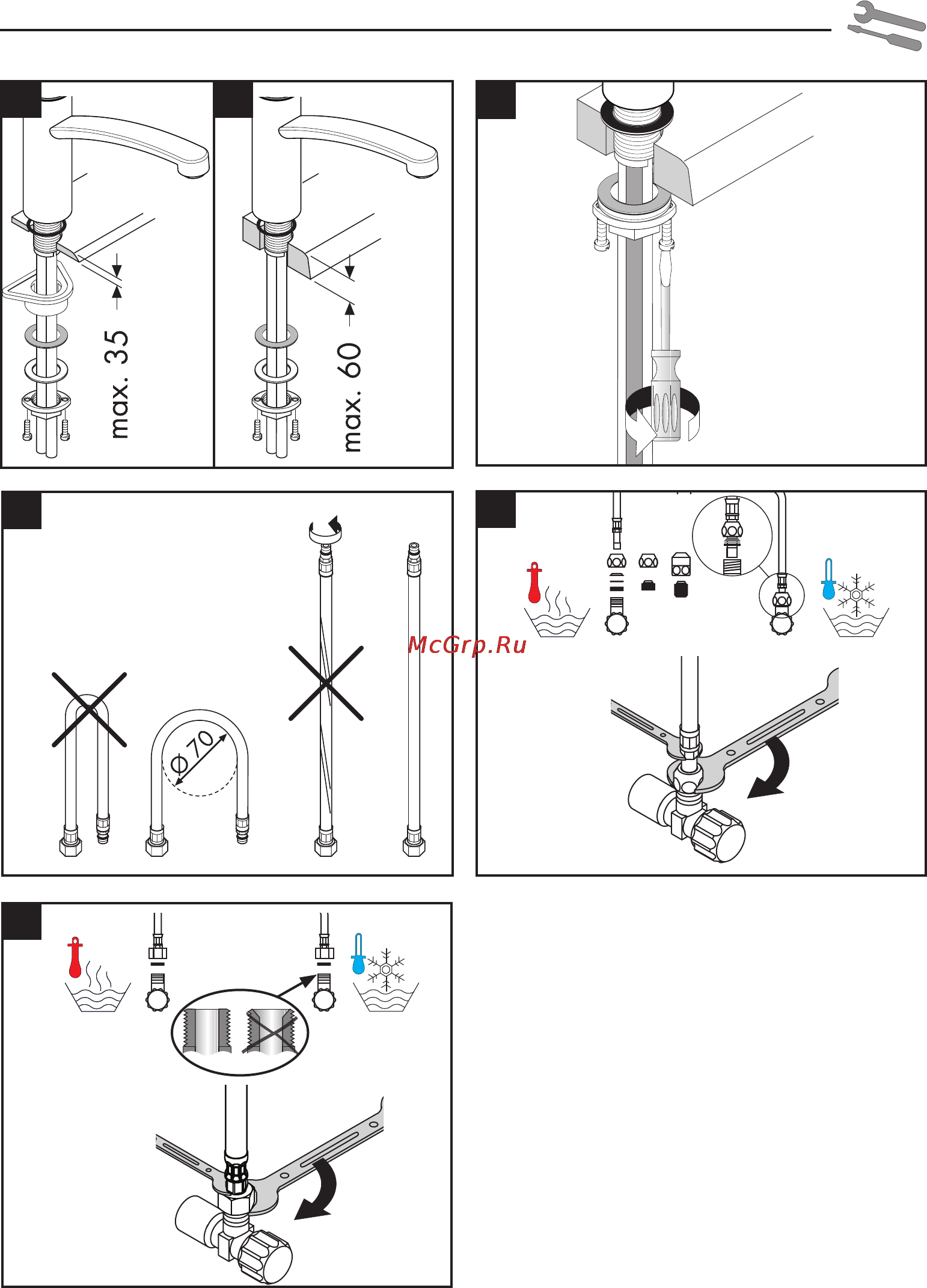 max. 35

max. 60

Ø70

McGrp.Ru