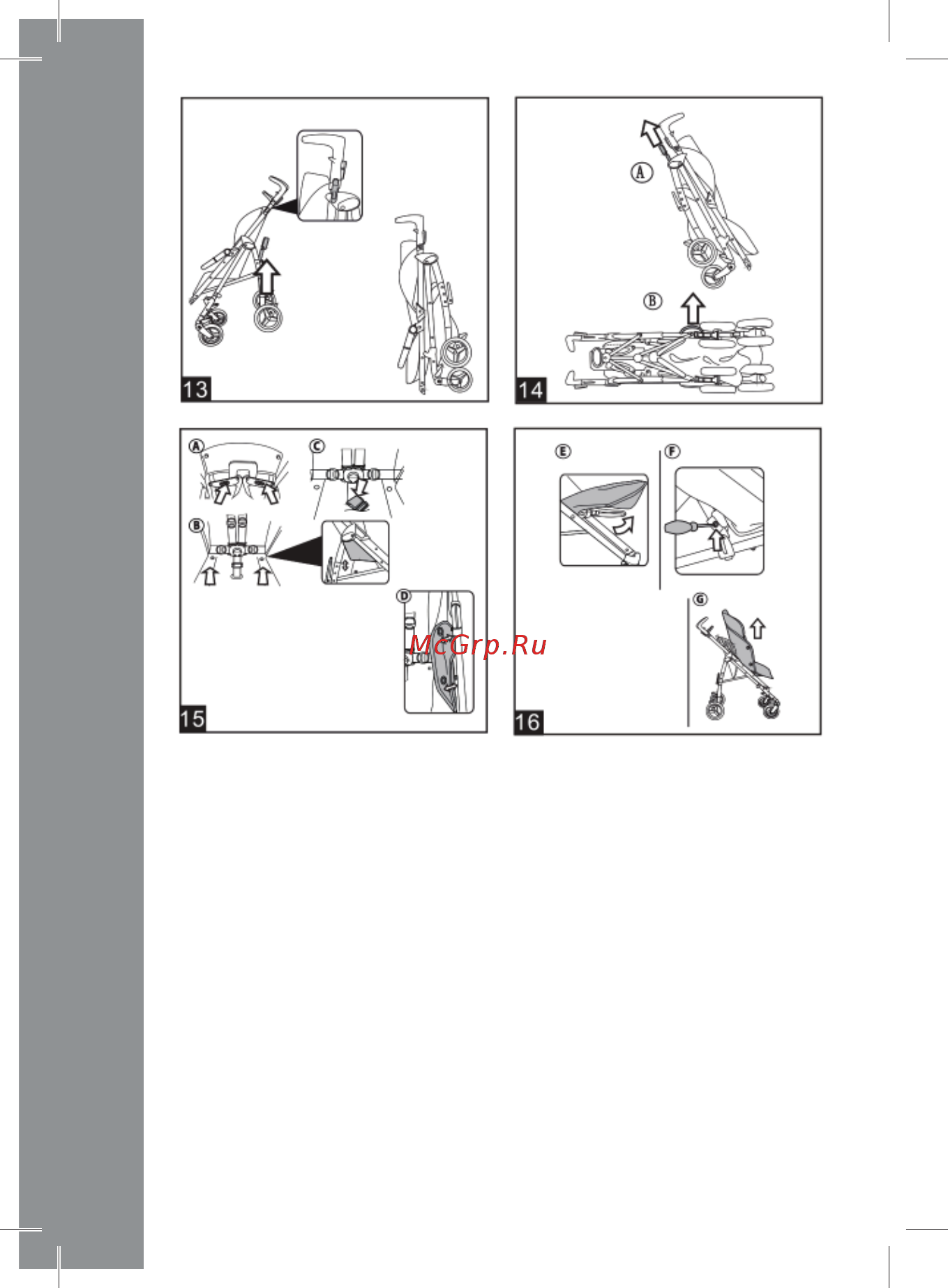 13

A

B

14

A

C

B

D

McGrp.Ru

15

E

F

G

16