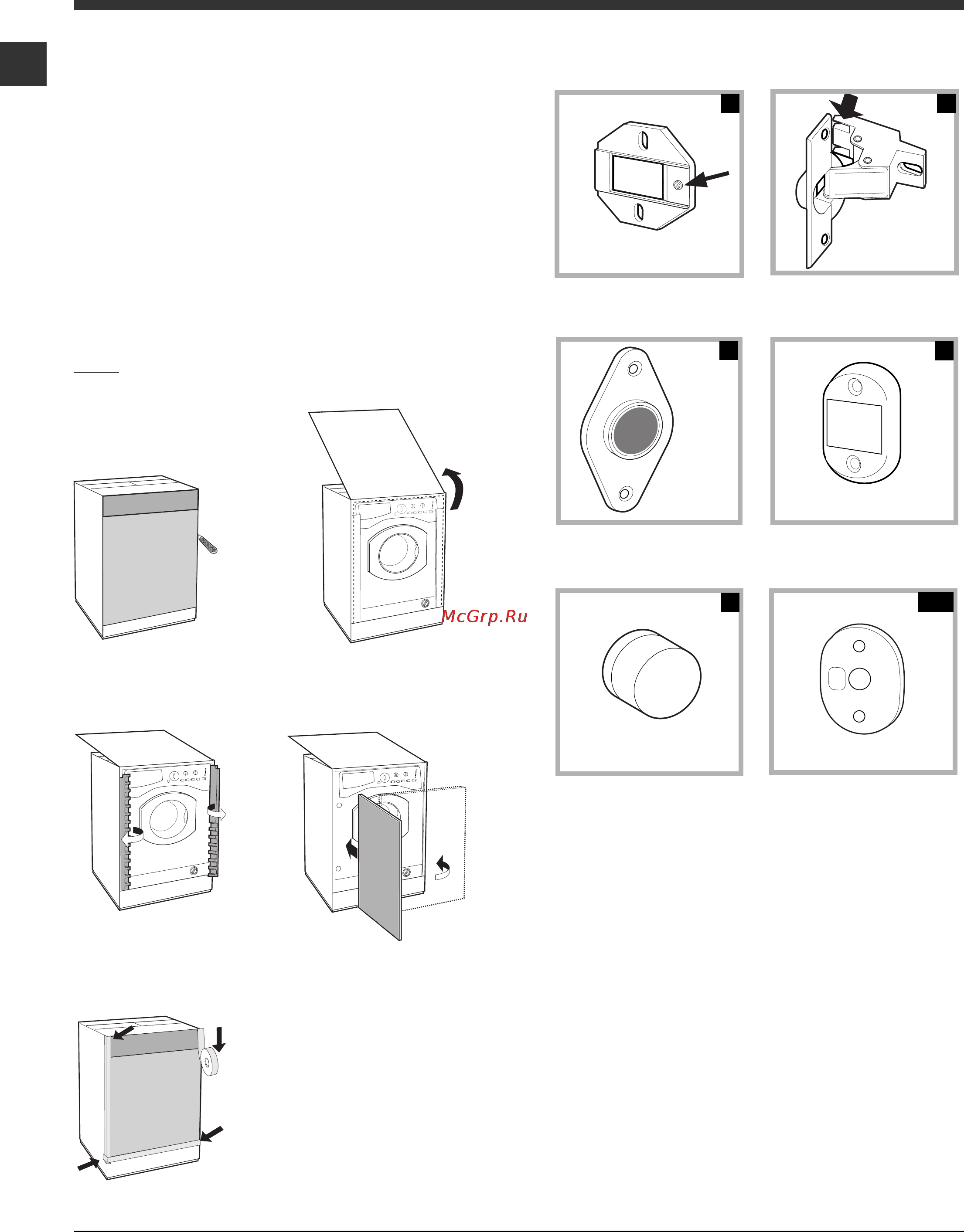 McGrp.Ru