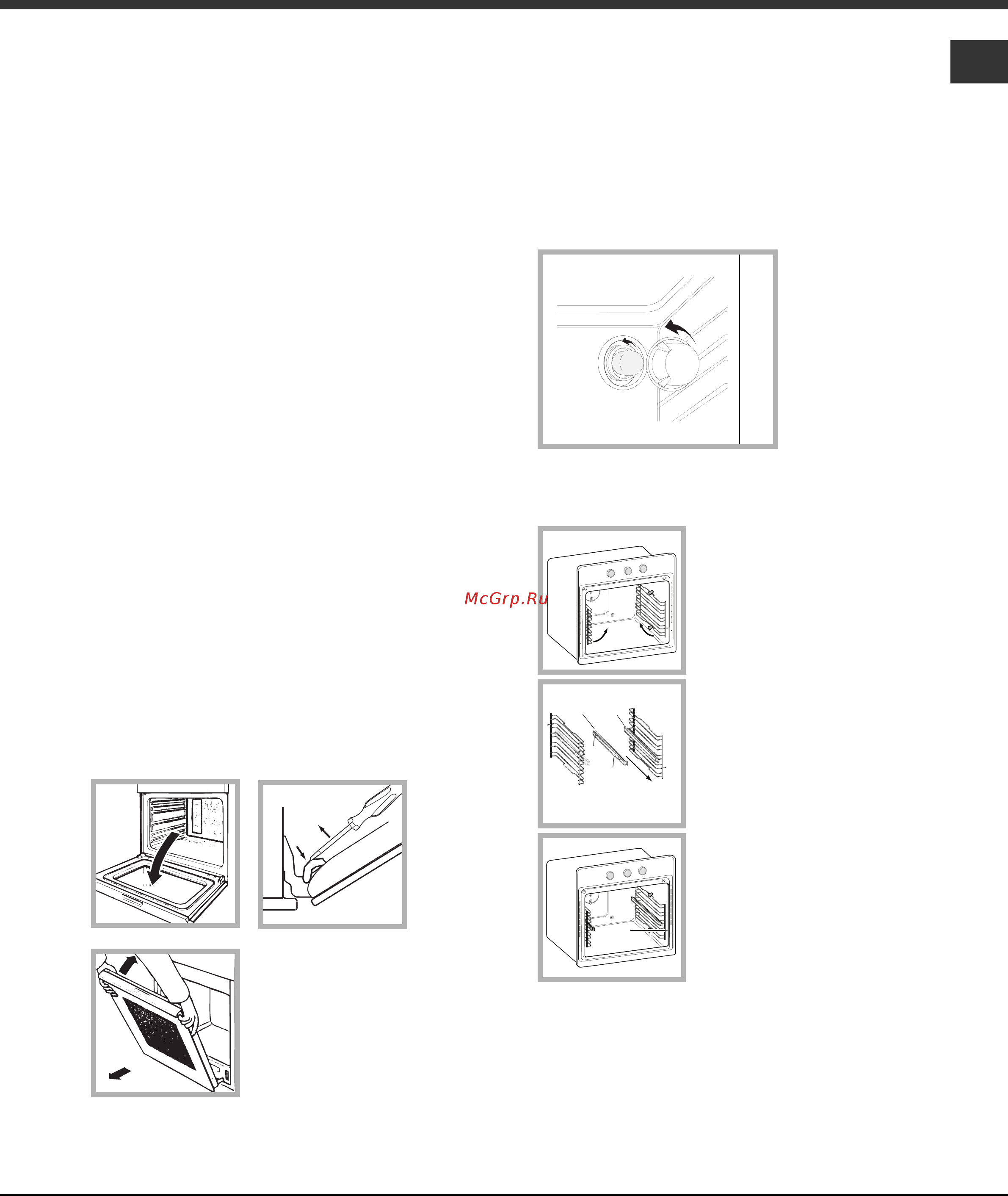 McGrp.Ru