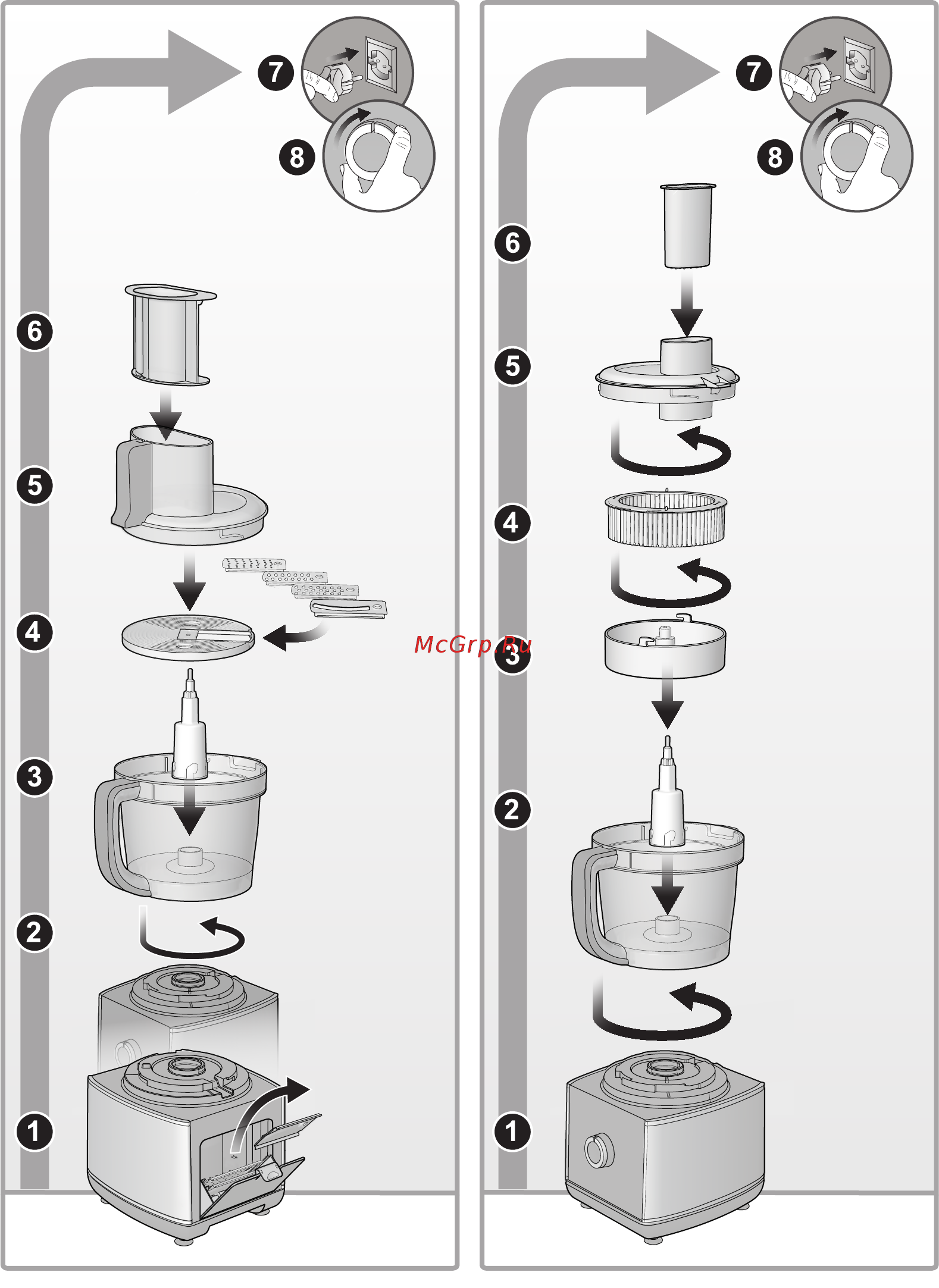 7
8
6
5
4
3
2
1

McGrp.Ru

7
8
6
5
4
3
2
1