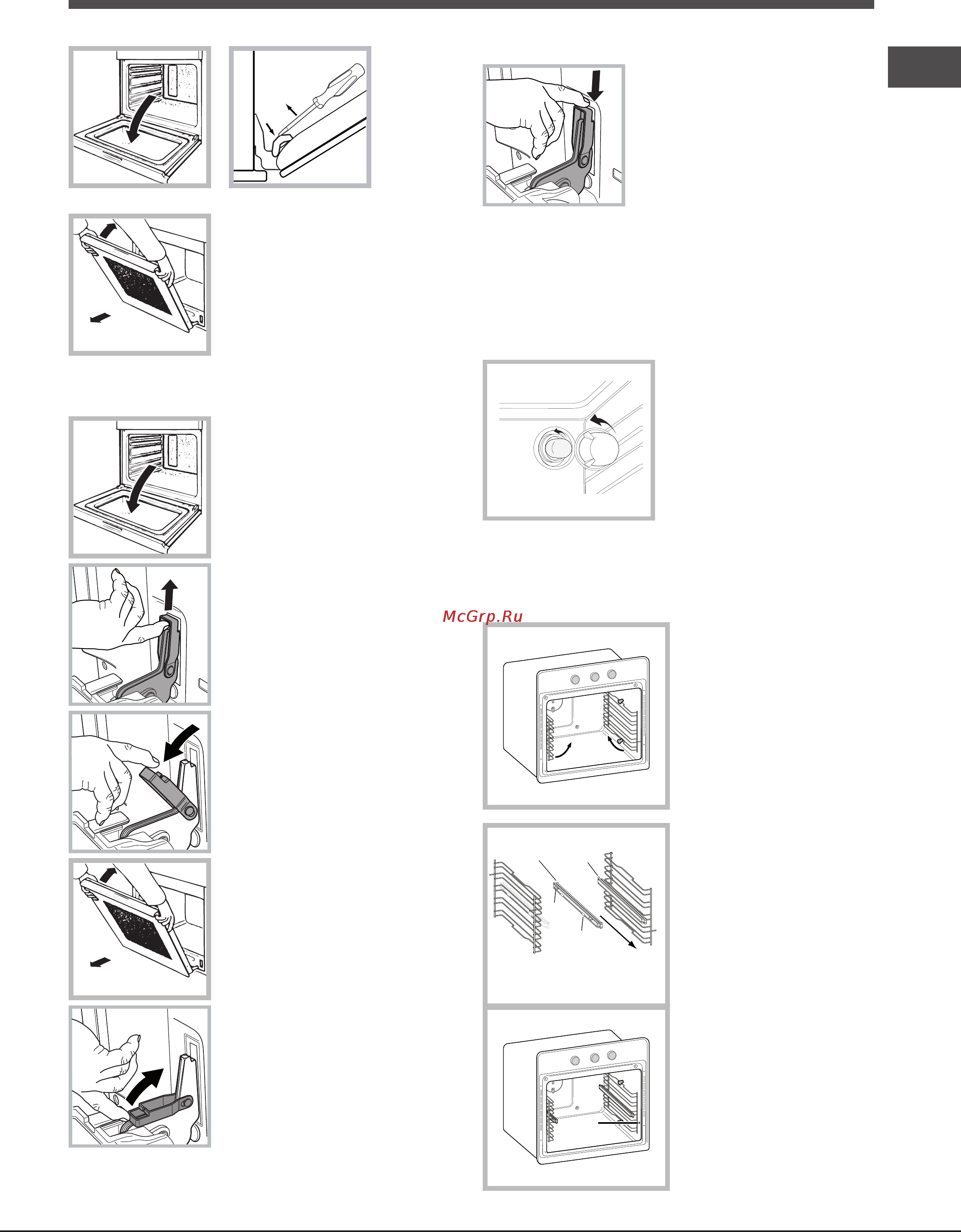 McGrp.Ru