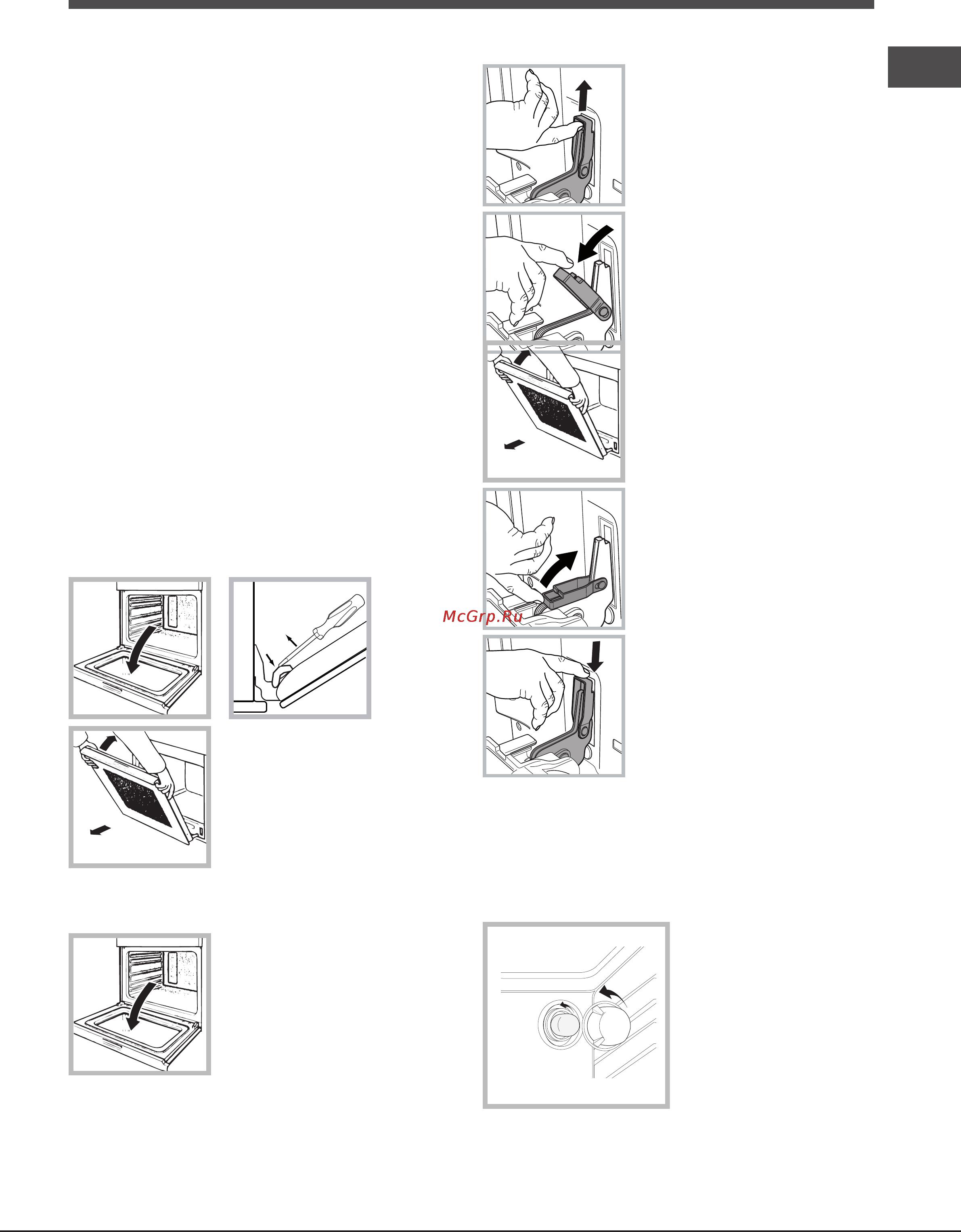 McGrp.Ru