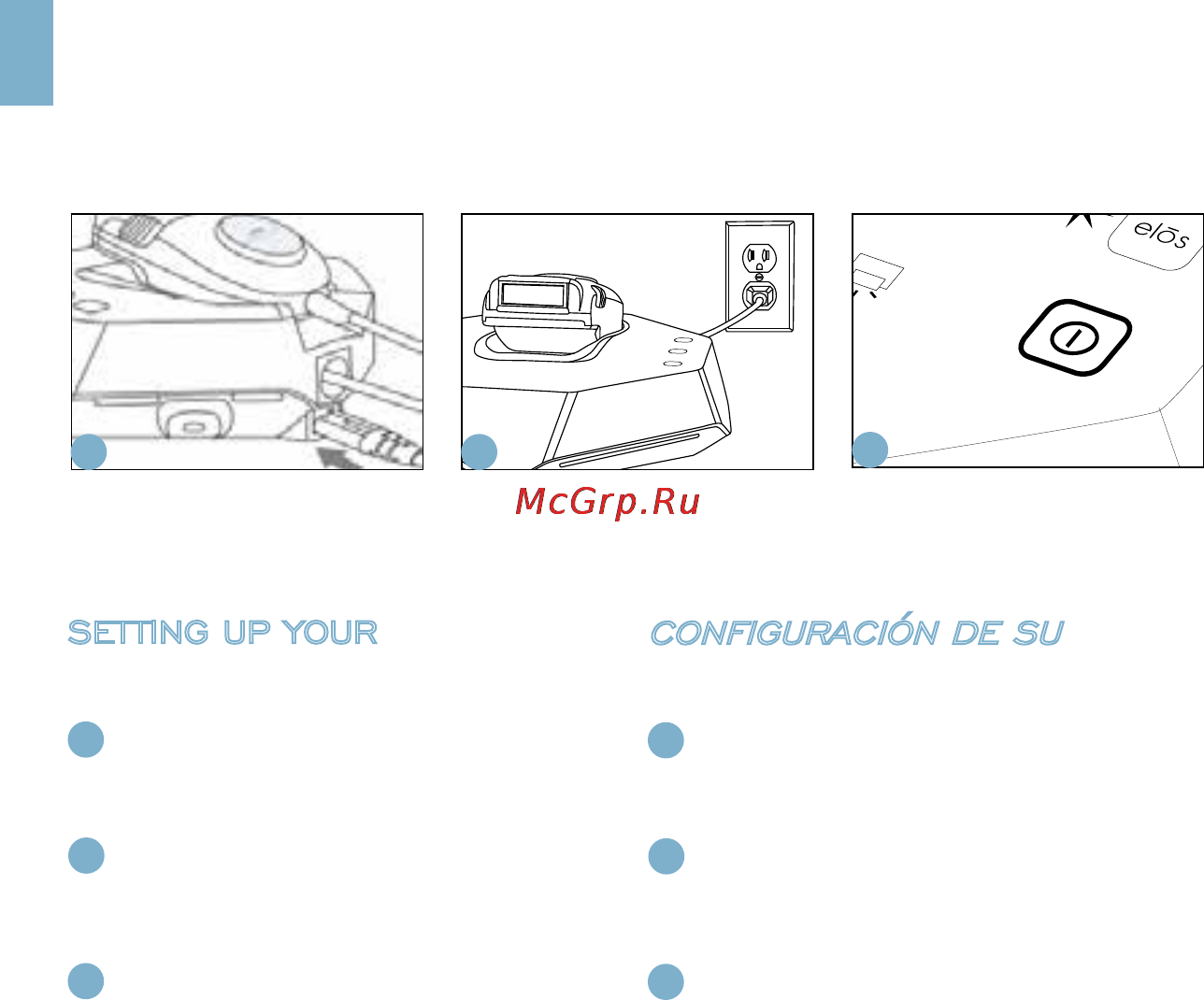 elōs

McGrp.Ru

SETTING UP YOUR

CONFIGURACIÓN DE SU