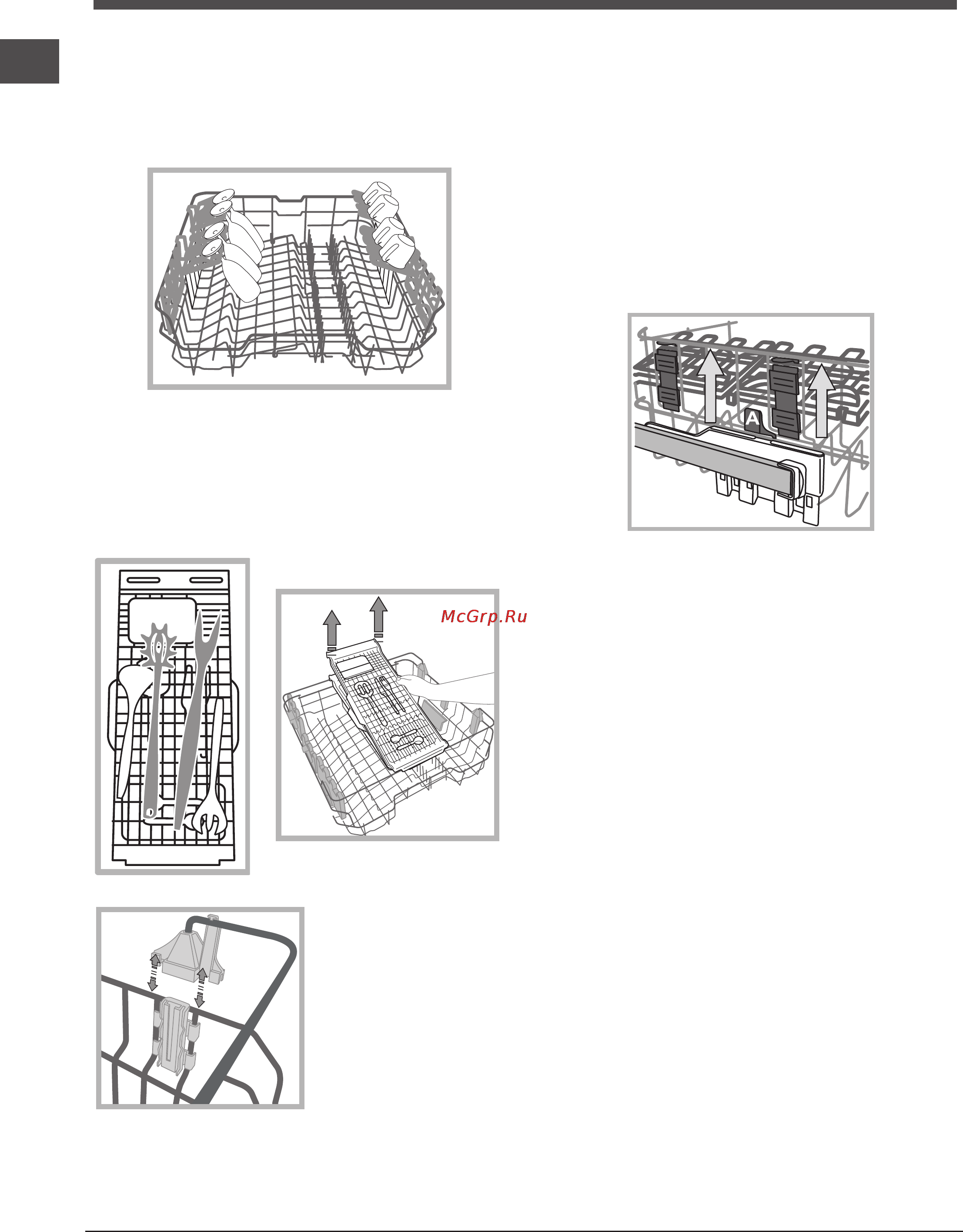 A

McGrp.Ru