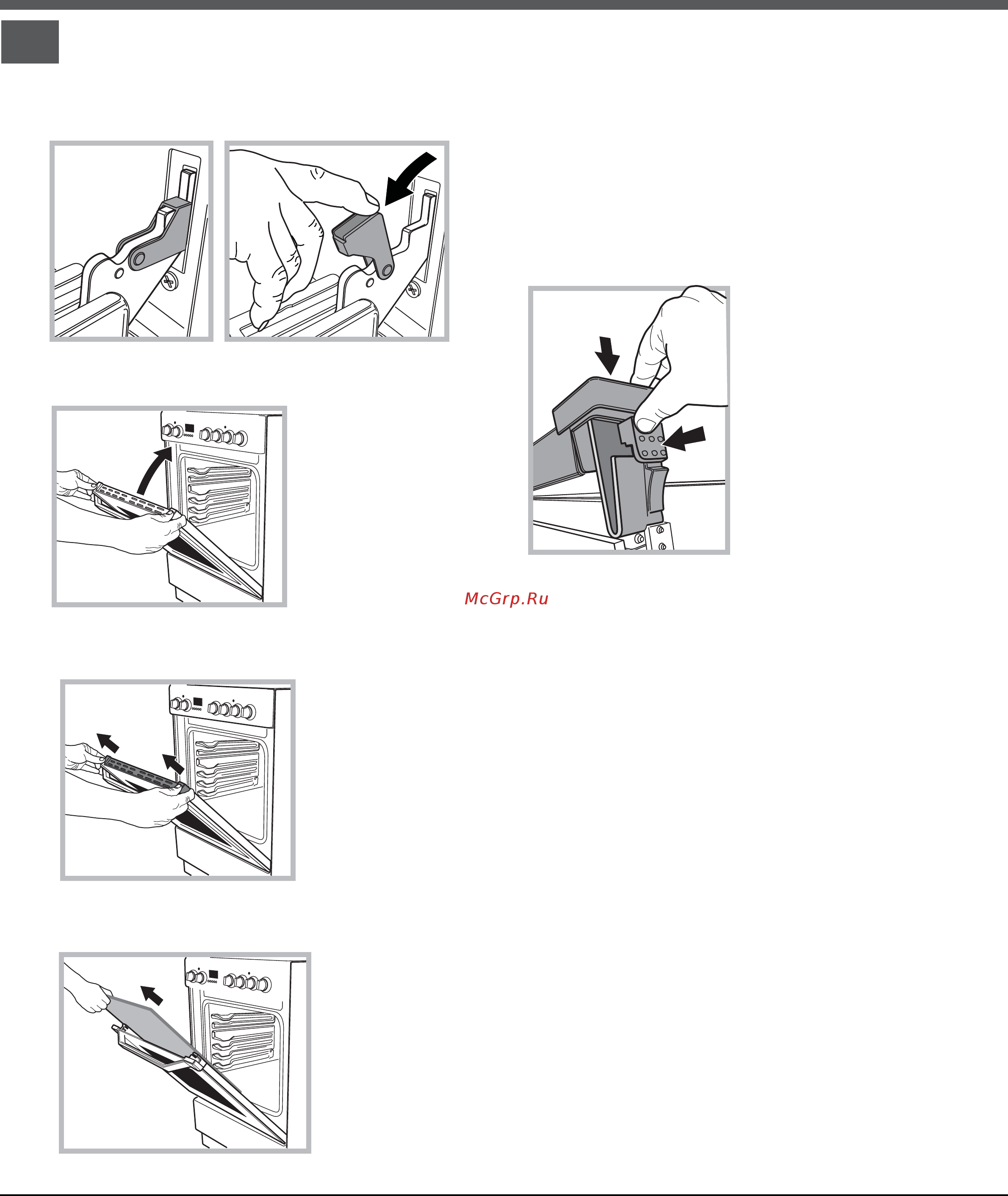 McGrp.Ru