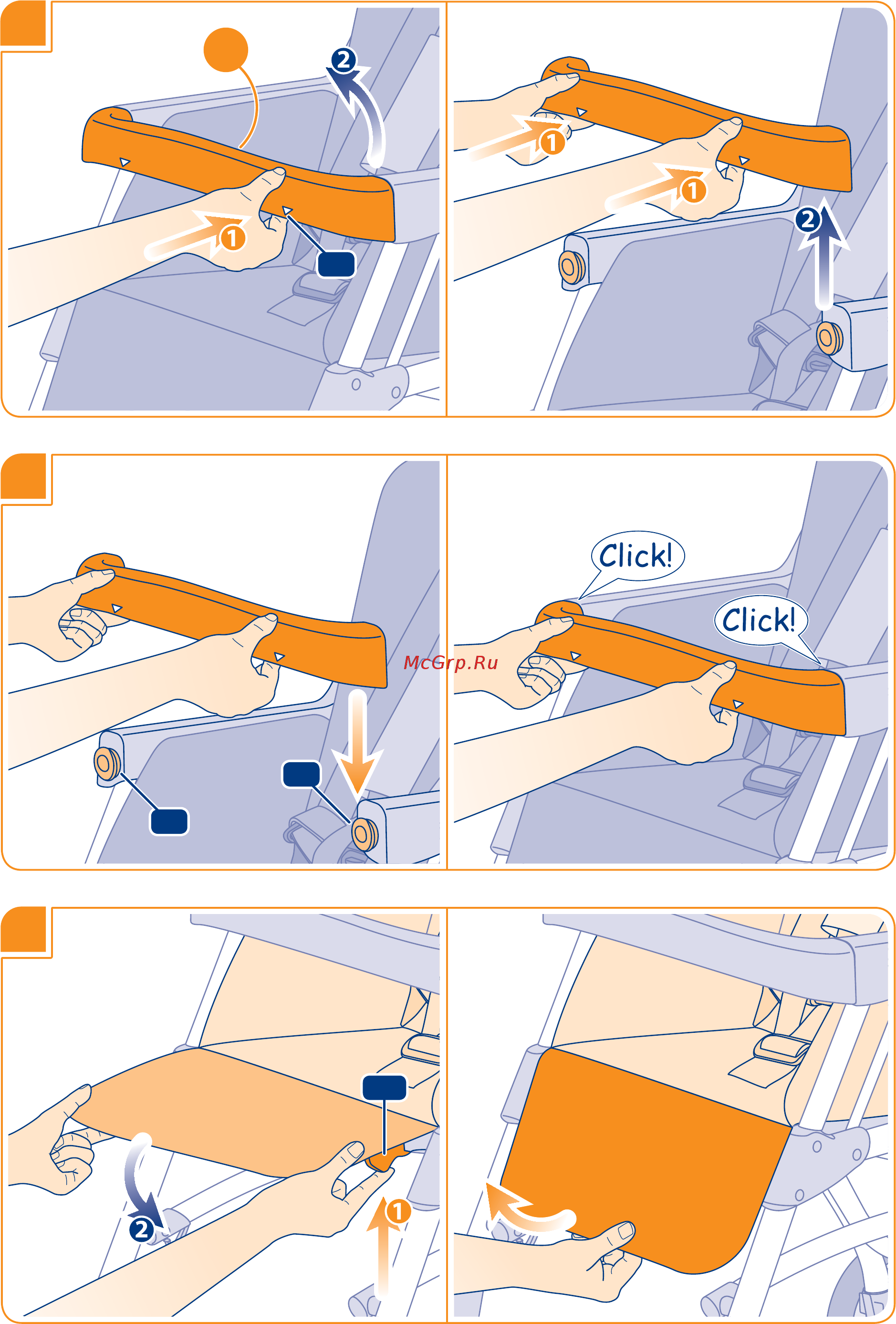 2
1
1
1
2

Click!
Click!
McGrp.Ru

1
2