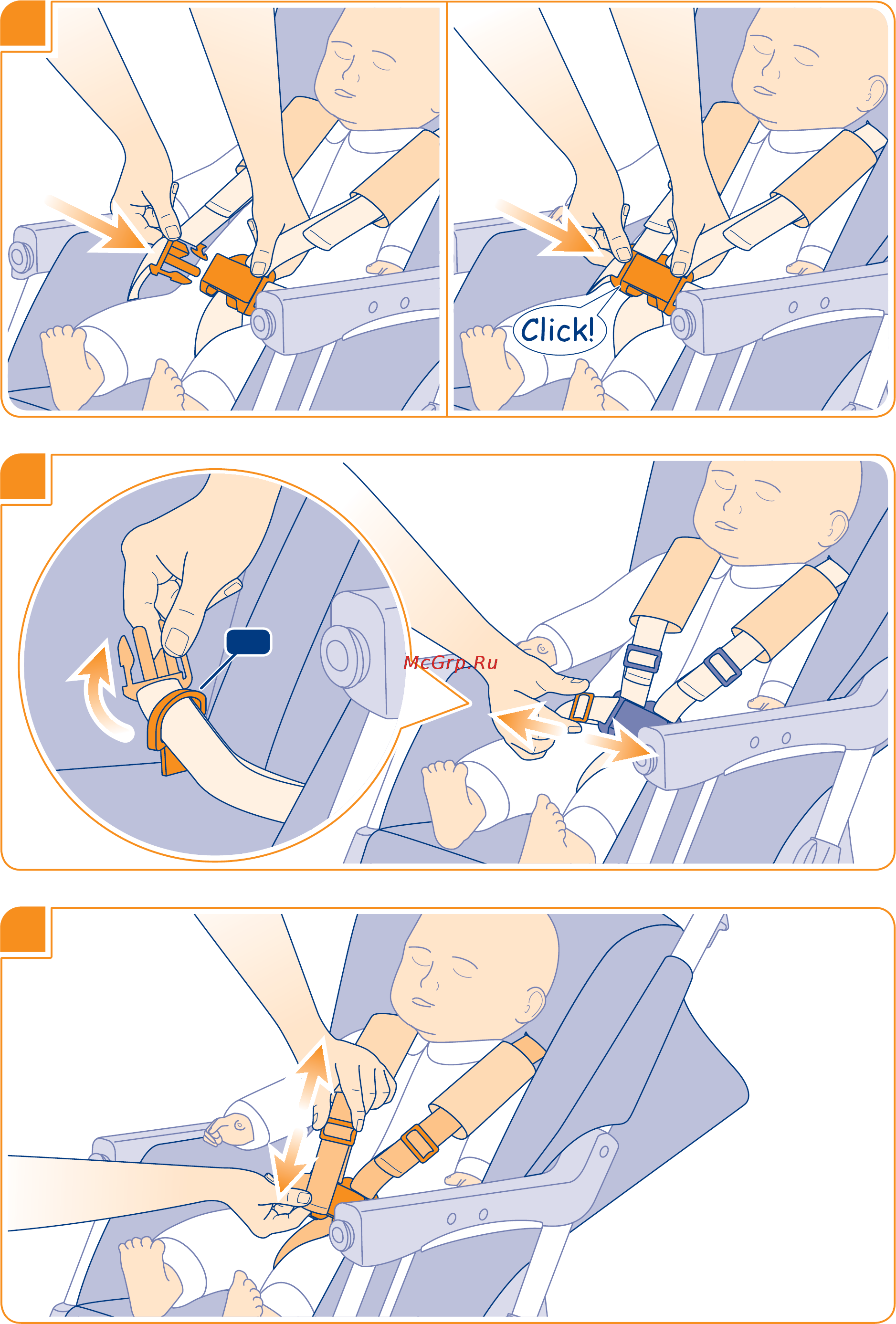 Click!

McGrp.Ru