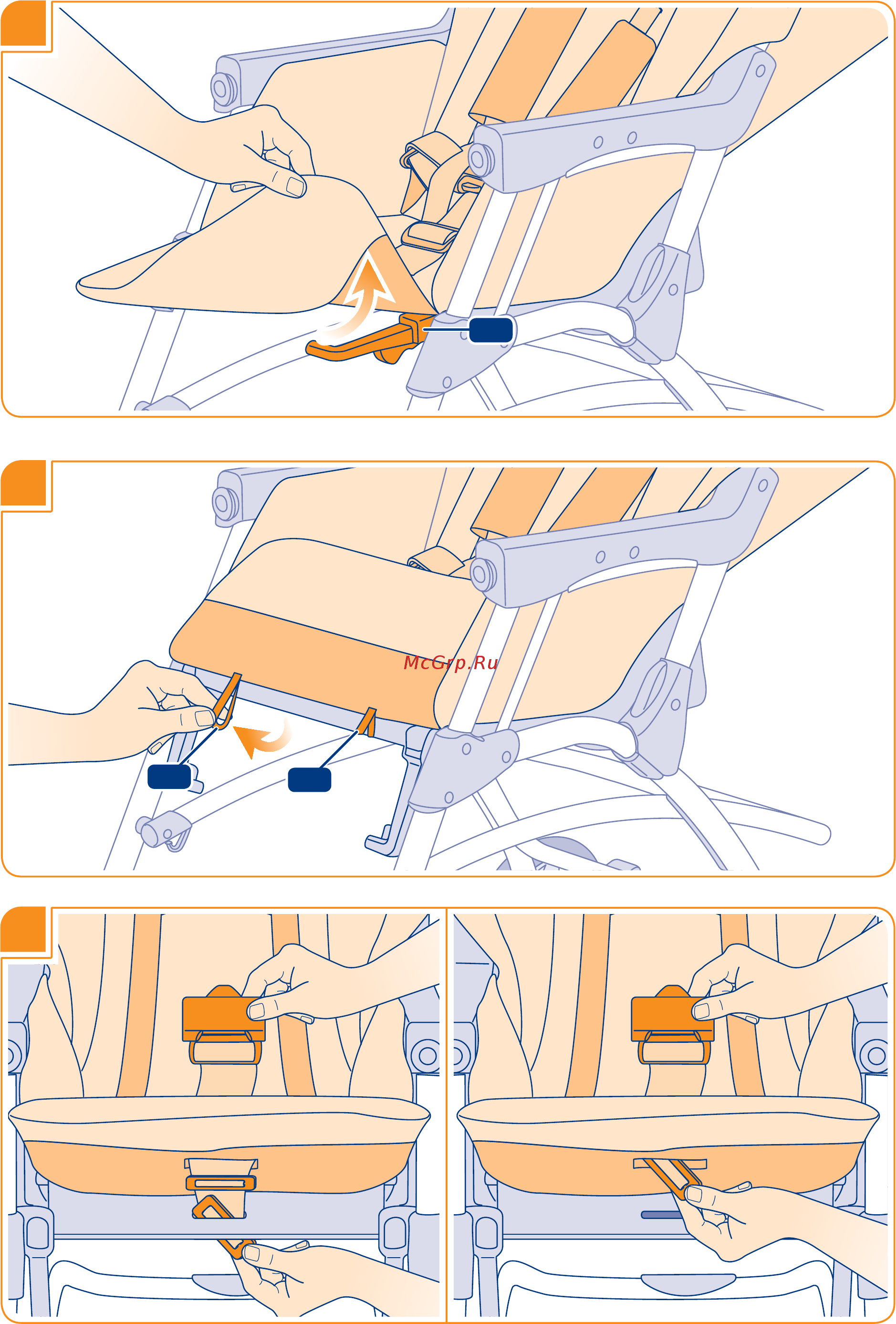 McGrp.Ru