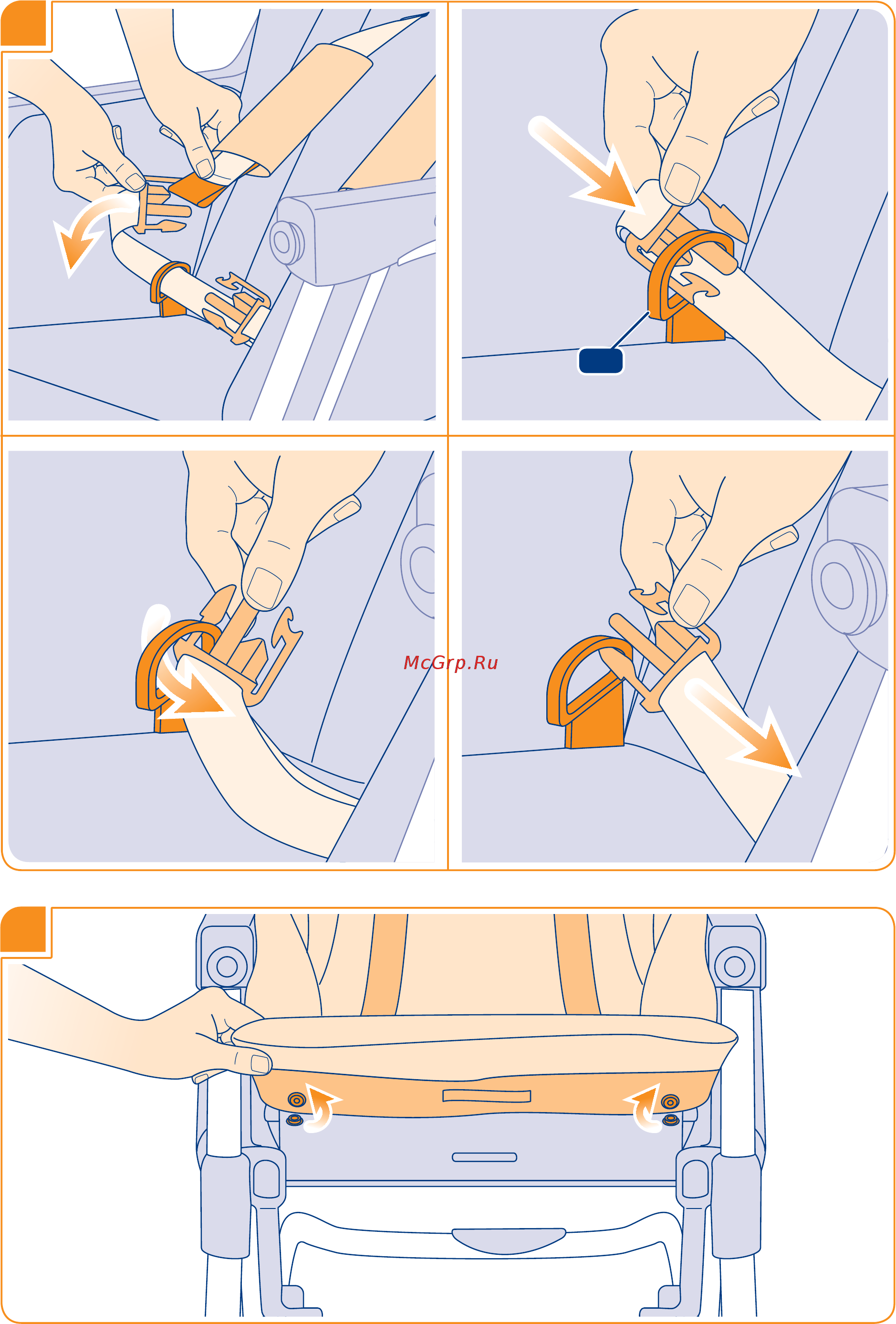 McGrp.Ru