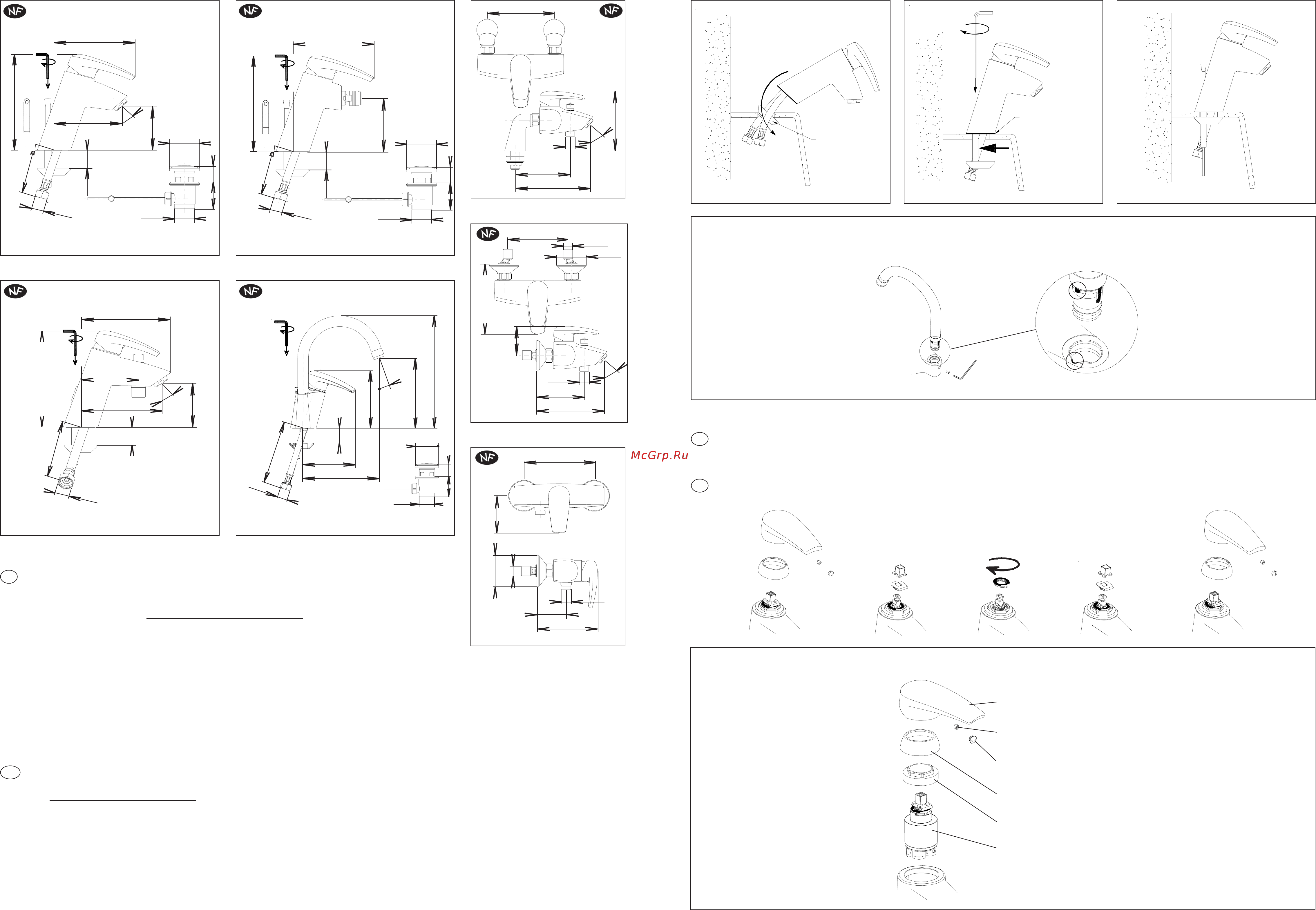 NF

NF

NF

NF

NF

NF

NF

McGrp.Ru