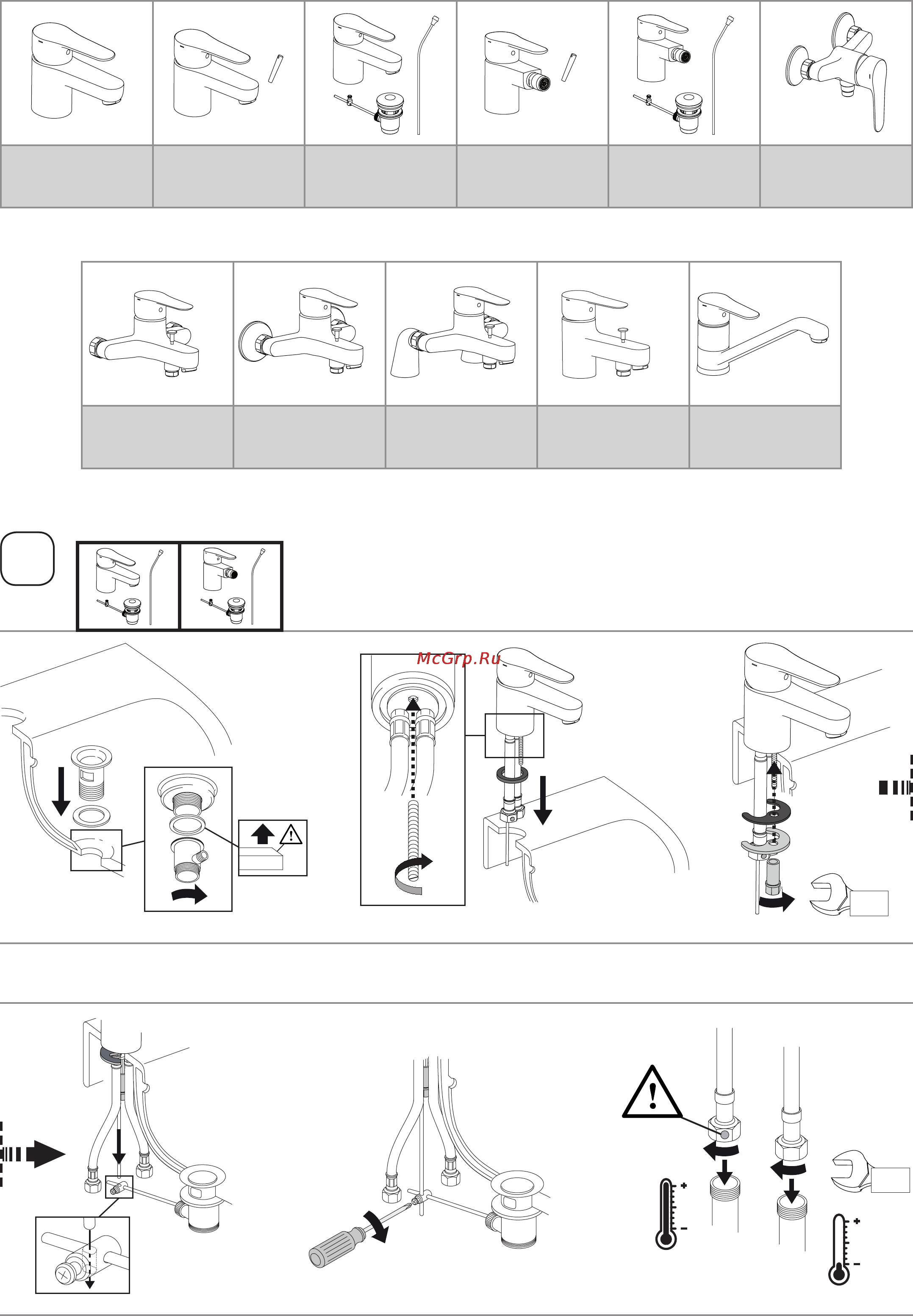 McGrp.Ru