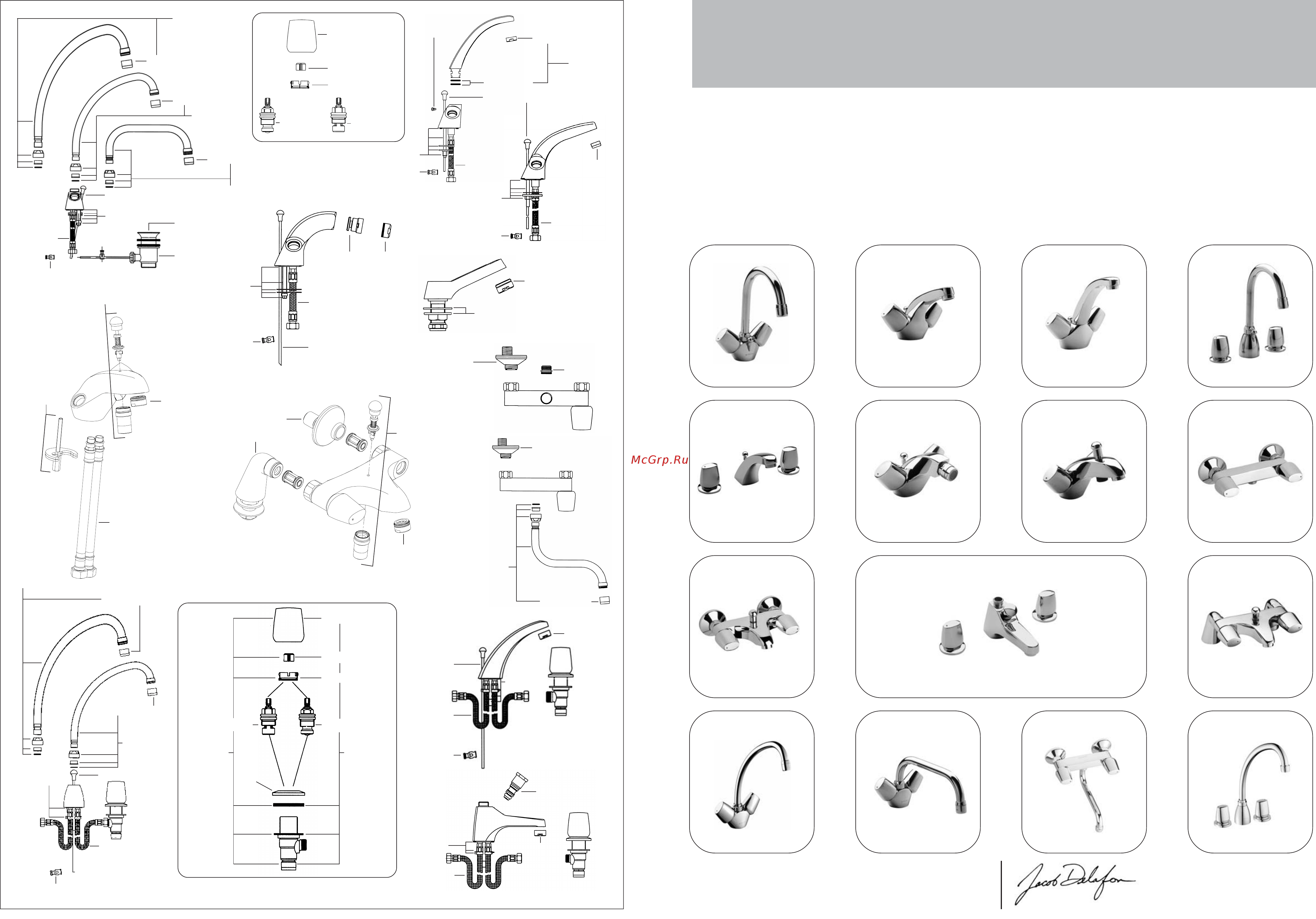 McGrp.Ru

Jacob Delafon