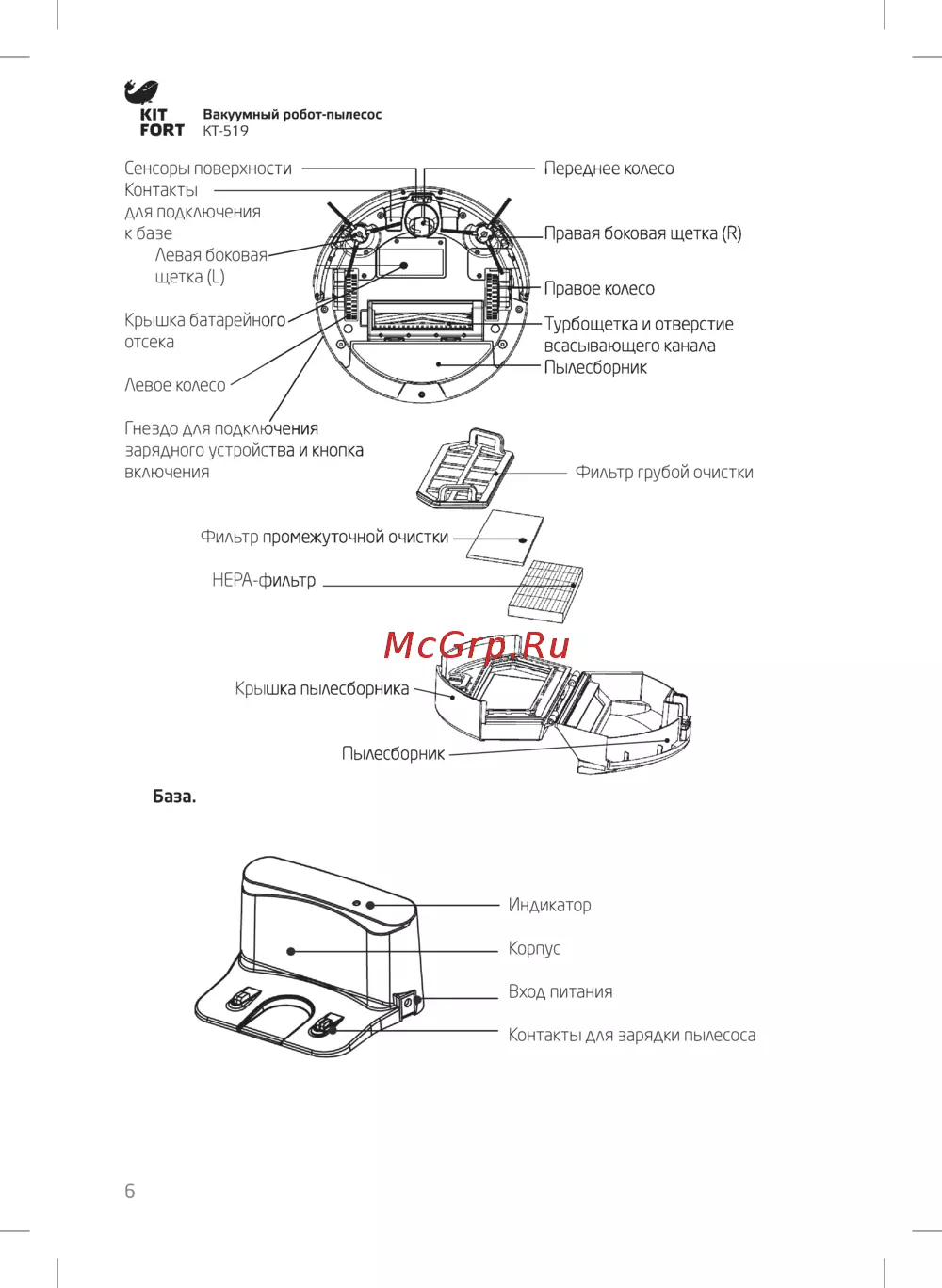 KIT FORT
Вакуумный робот-пылесос
КТ-519

Сенсоры поверхности
Контакты для подключения к базе
Левая боковая щетка (L)
Крышка батарейного отсека
Левое колесо
Гнездо для подключения зарядного устройства и кнопка включения

Переднее колесо
Правая боковая щетка (R)
Правое колесо
Турбощетка и отверстие всасывающего канала
Пылесборник

Фильтр грубой очистки
Фильтр промежуточной очистки
HEPA-фильтр

McGrp.Ru

Крышка пылесборника
Пылесборник

База.

Индикатор
Корпус
Вход питания
Контакты для зарядки пылесоса

6