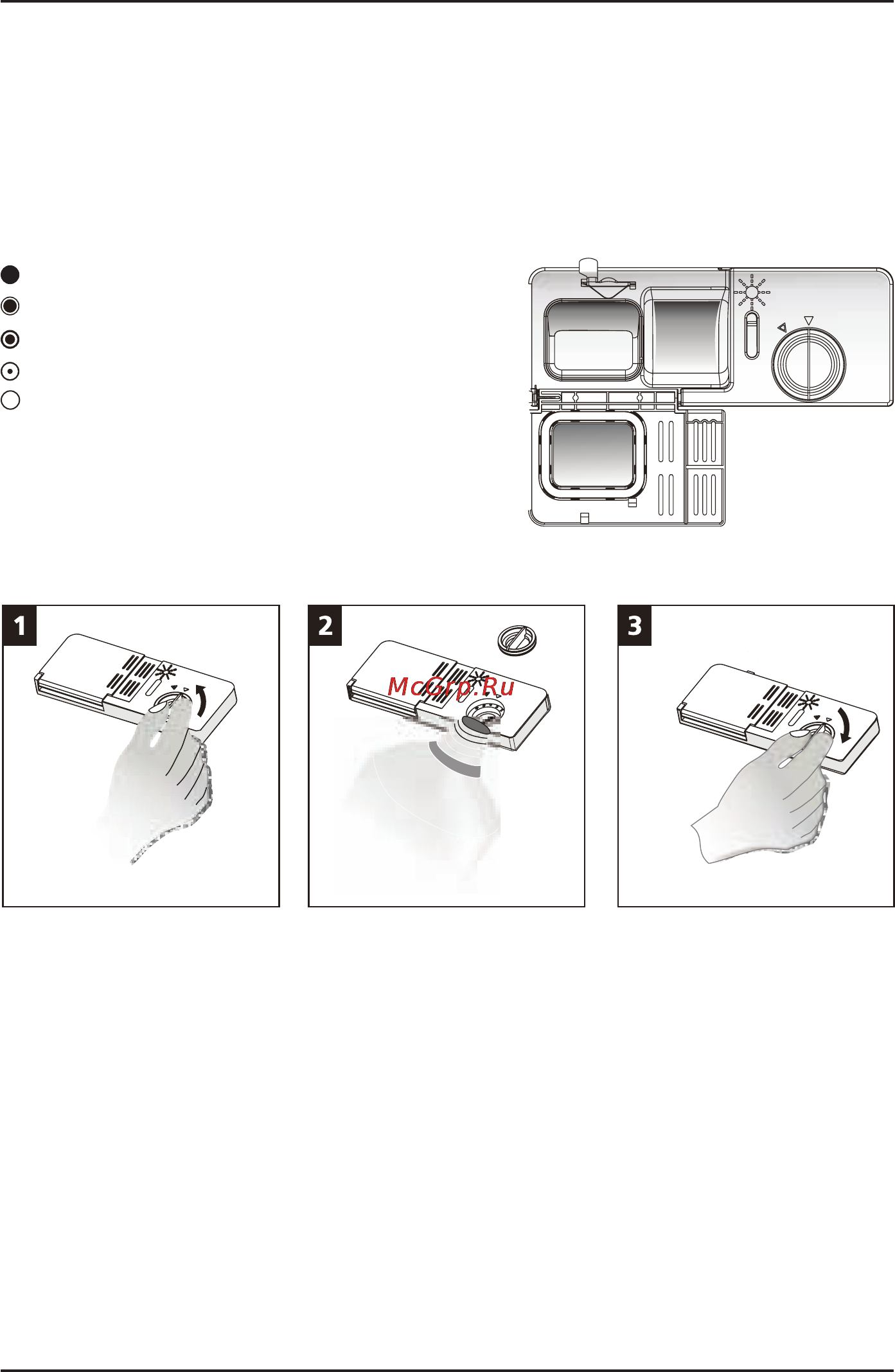 1

2

McGrp.Ru

3