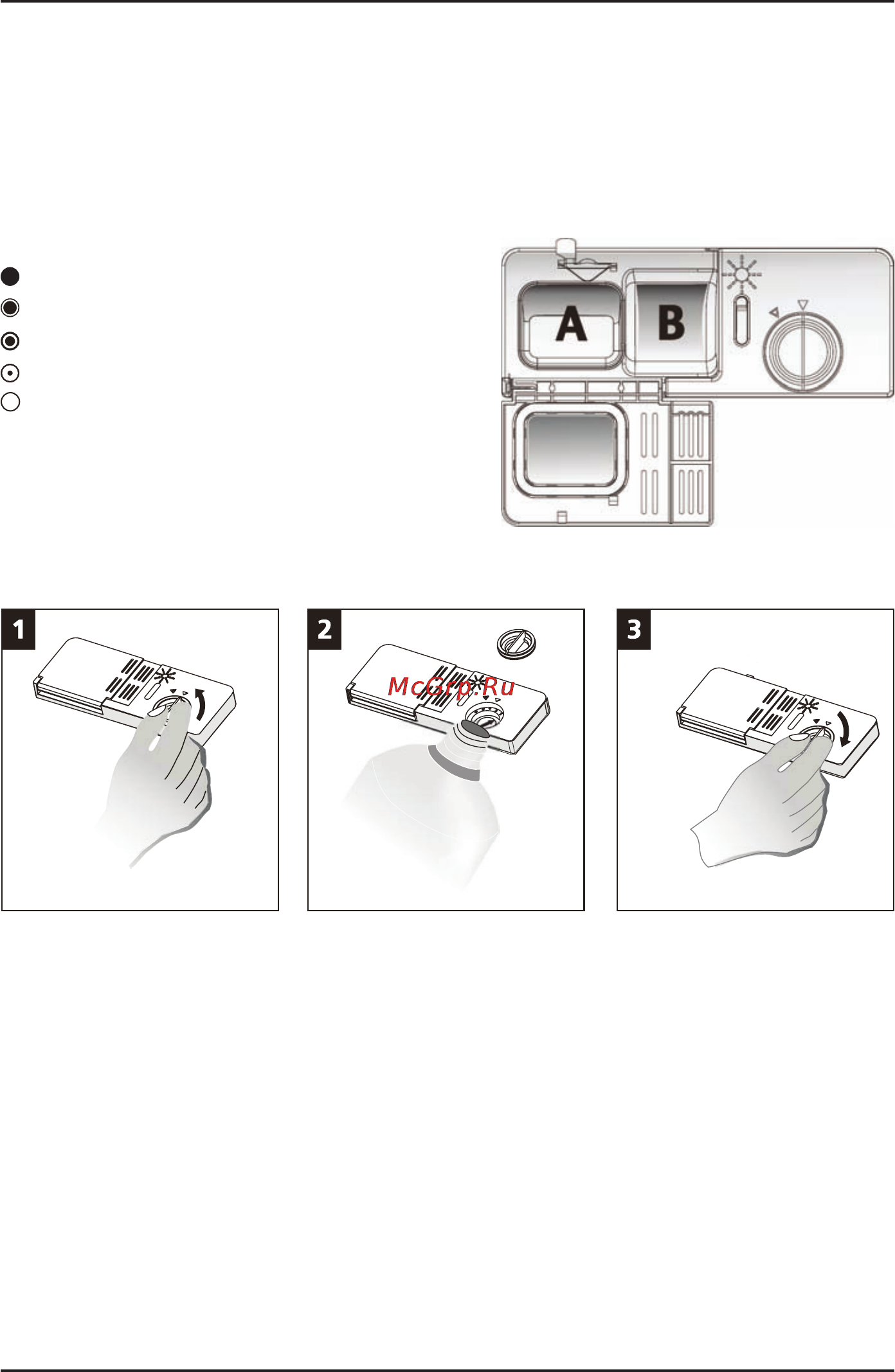 A

B

1

2

McGrp.Ru

3