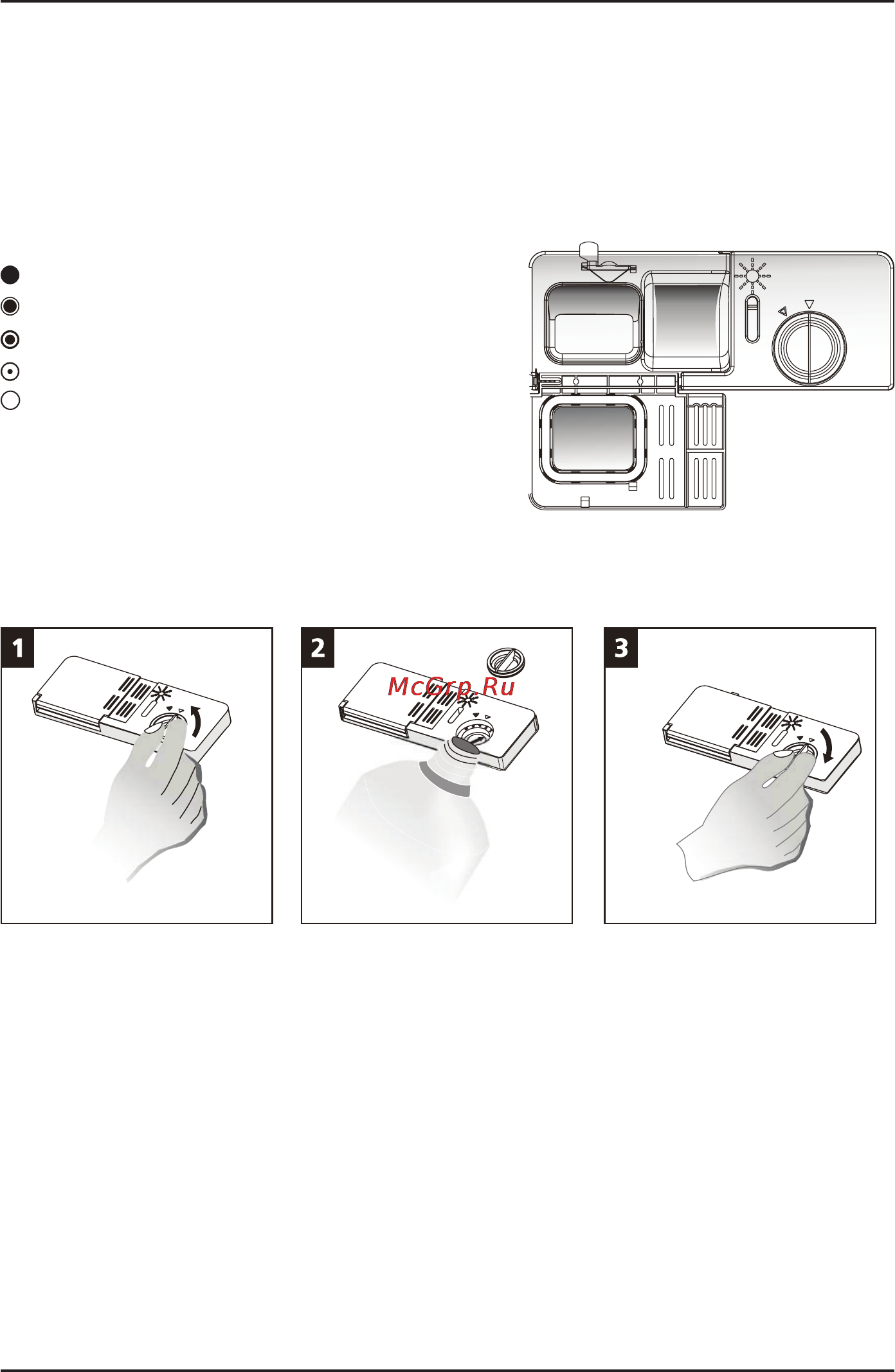 1

2

McGrp.Ru

3