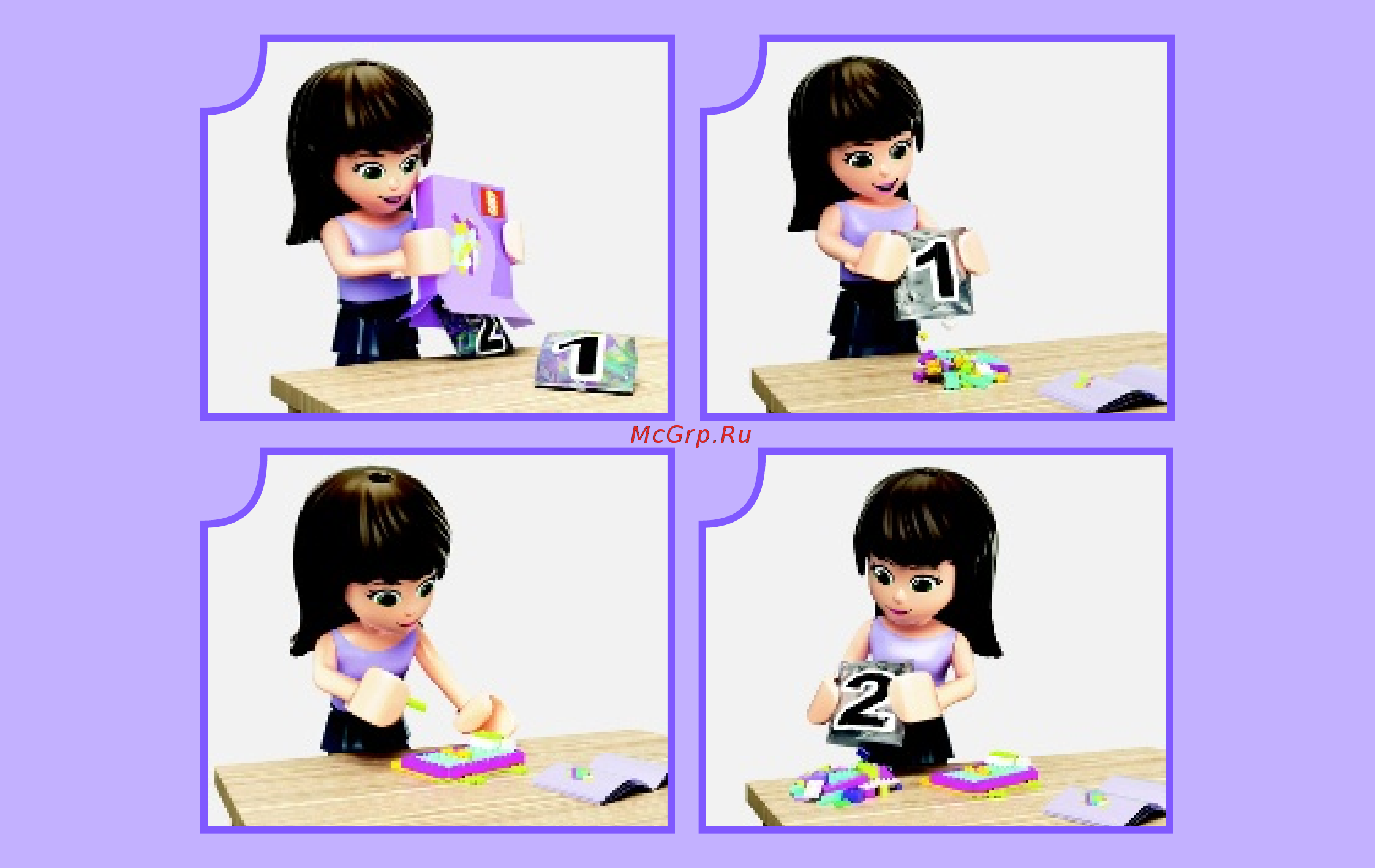 2
1
1
McGrp.Ru
2