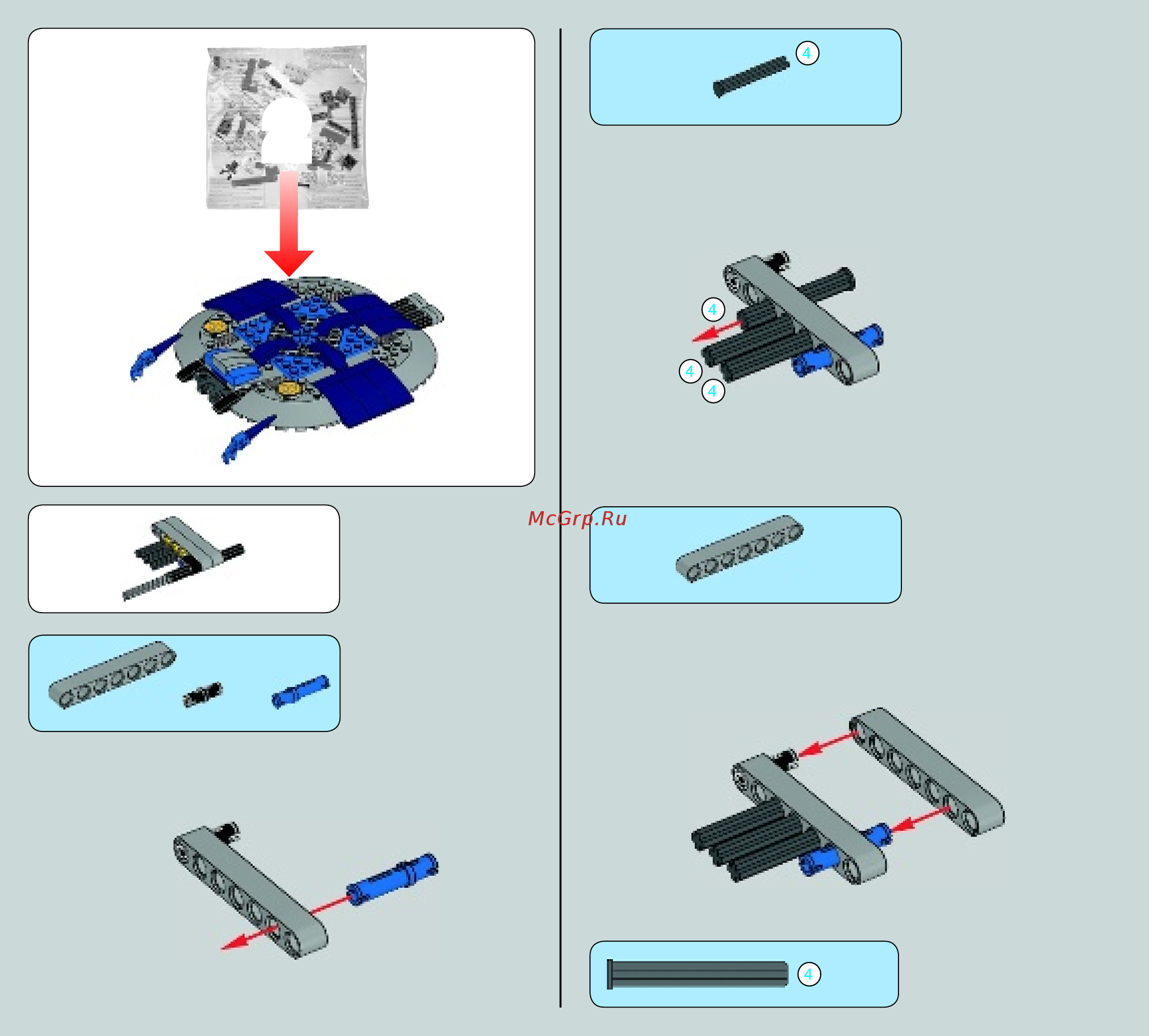 4

4

4

4

McGrp.Ru

4