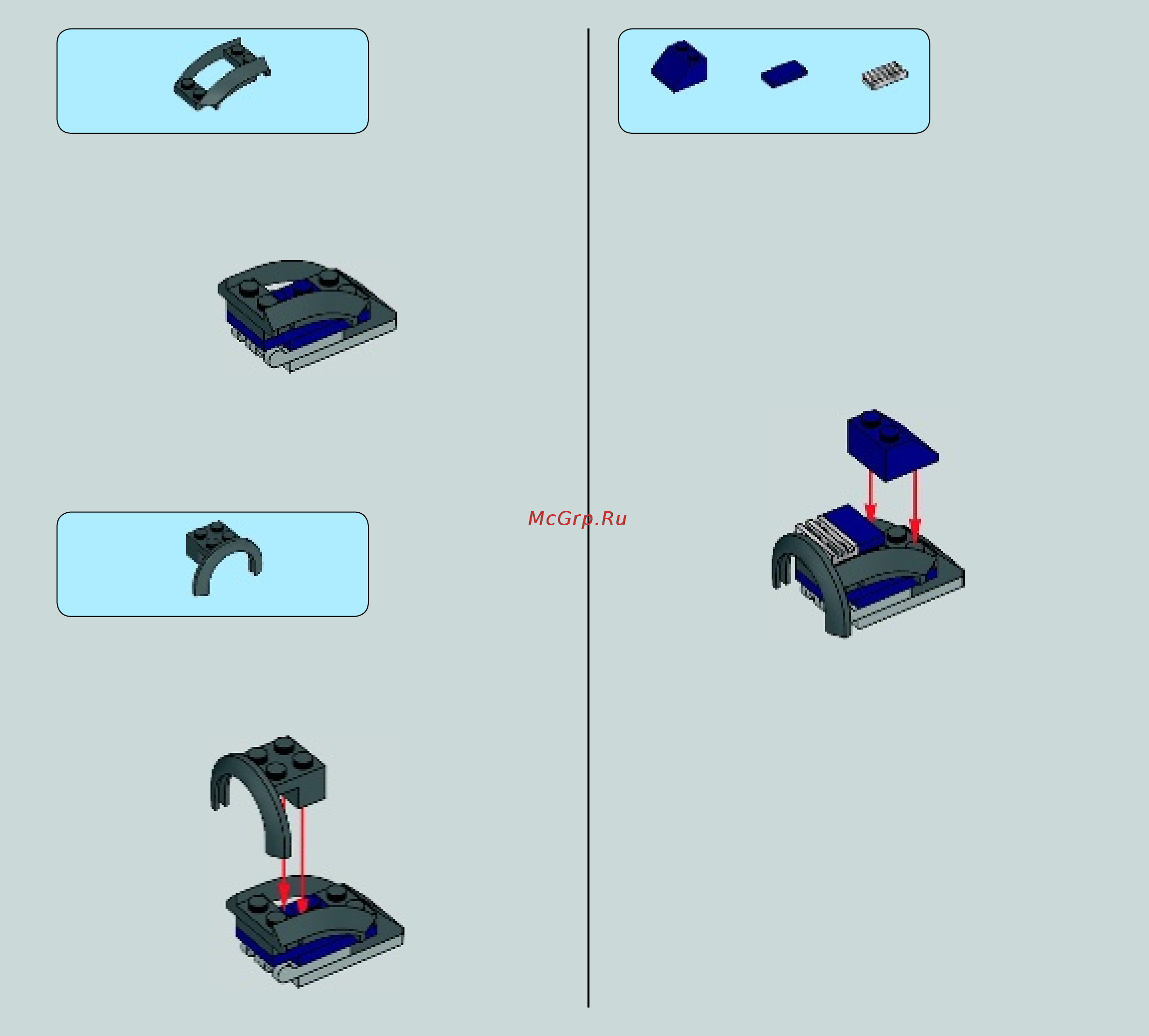 McGrp.Ru