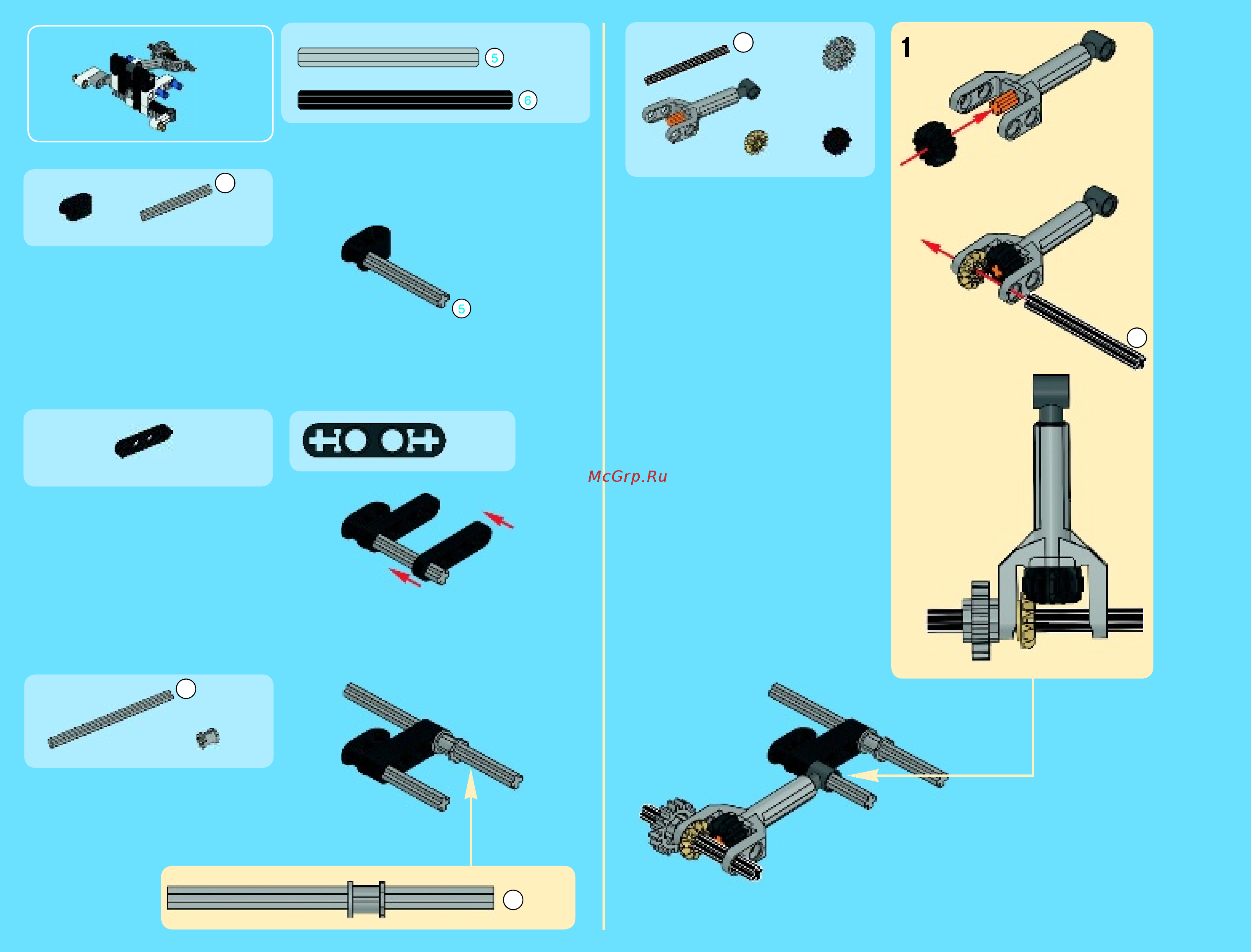 5

6

5

McGrp.Ru

1