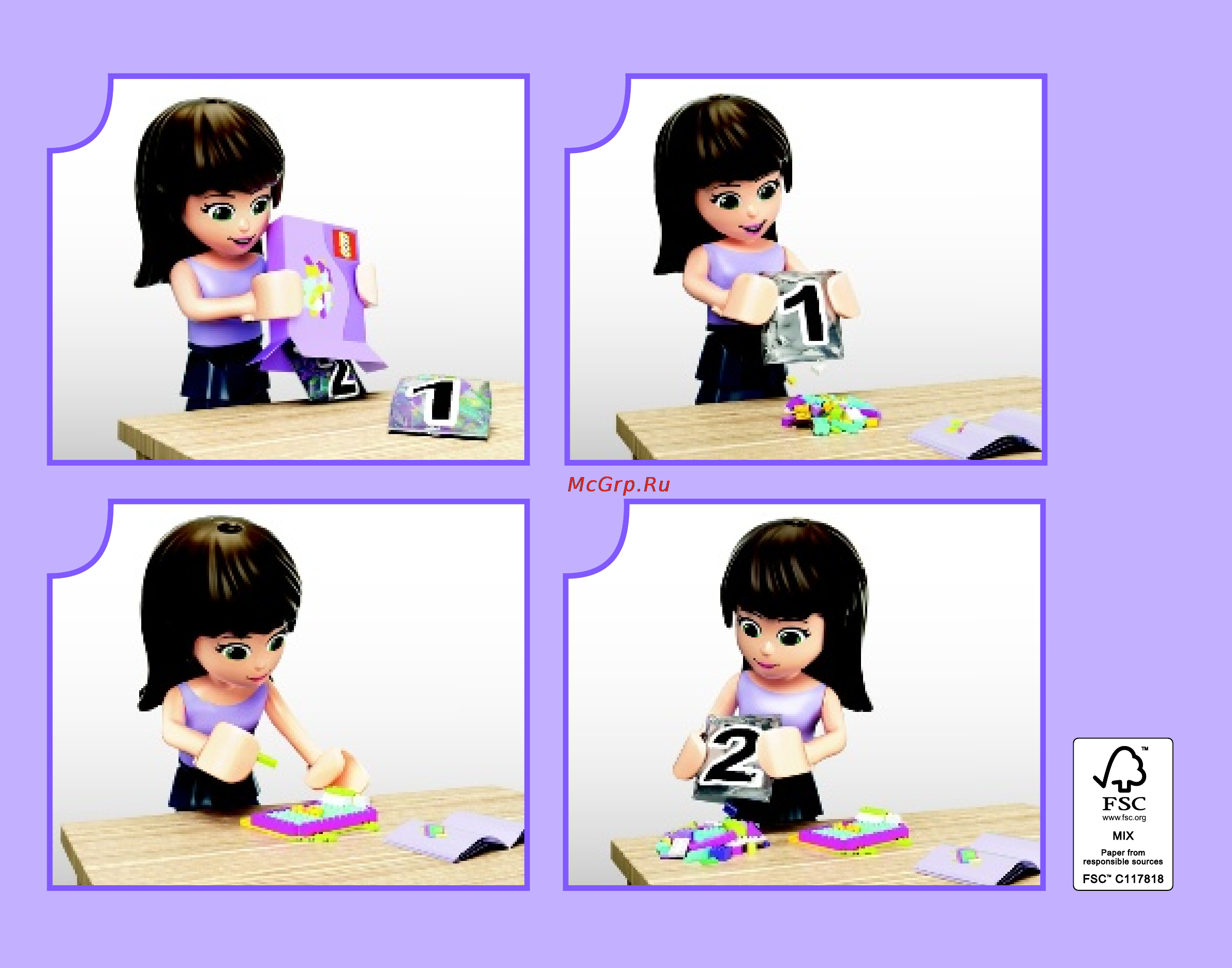 2

1

1

McGrp.Ru

2

FSC
www.fsc.org
MIX
Paper from responsible sources
FSC™ C117818