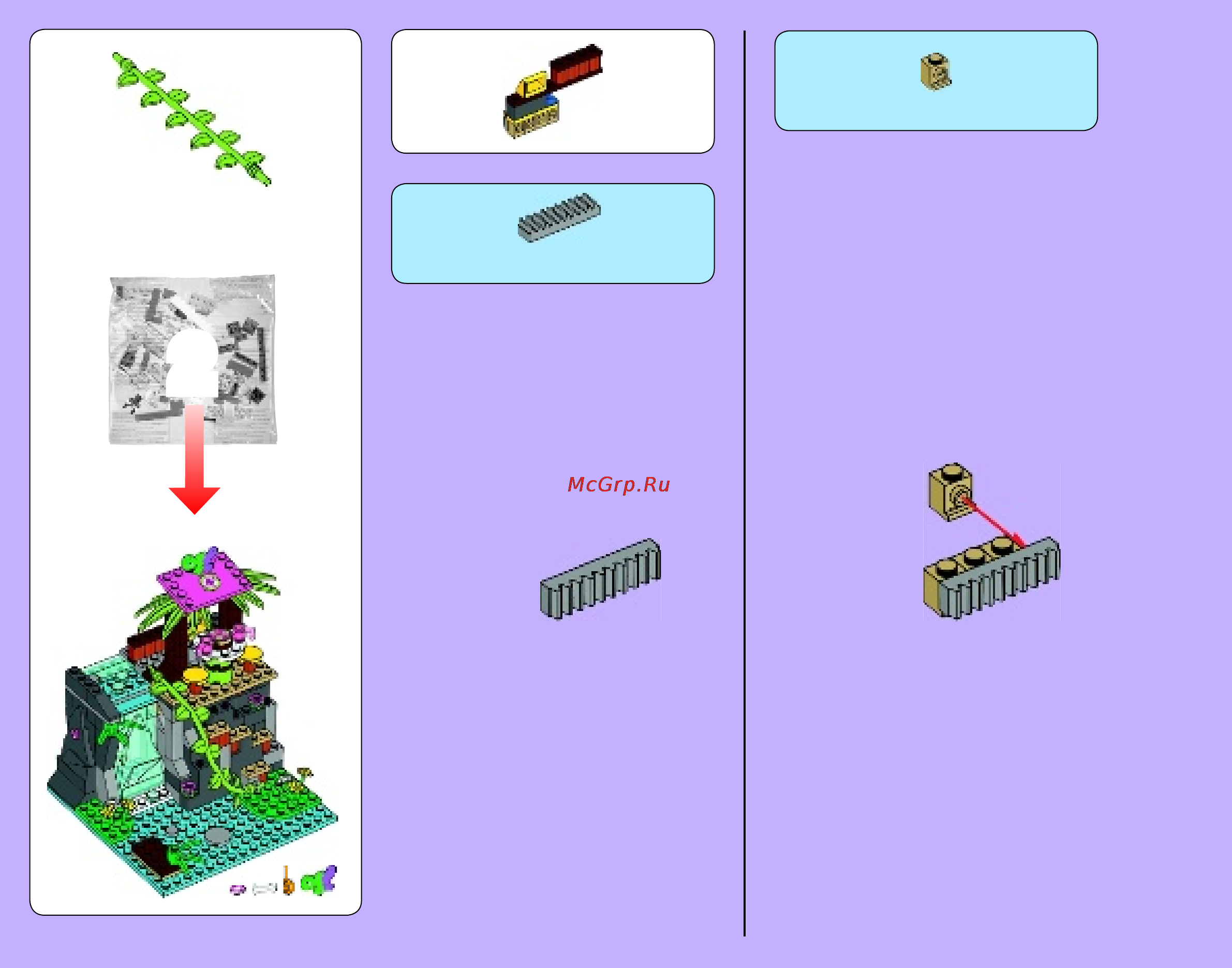 McGrp.Ru