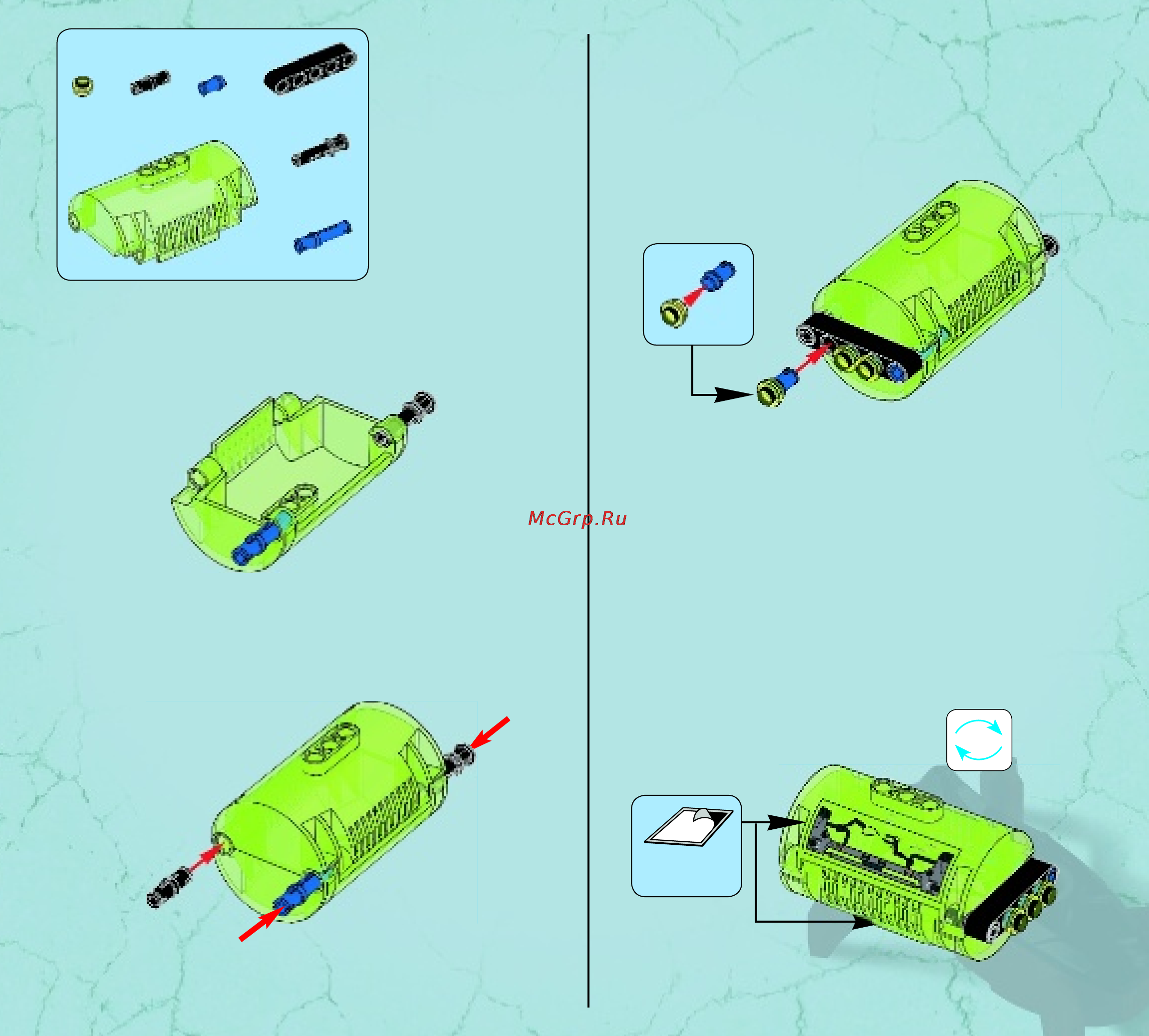 McGrp.Ru