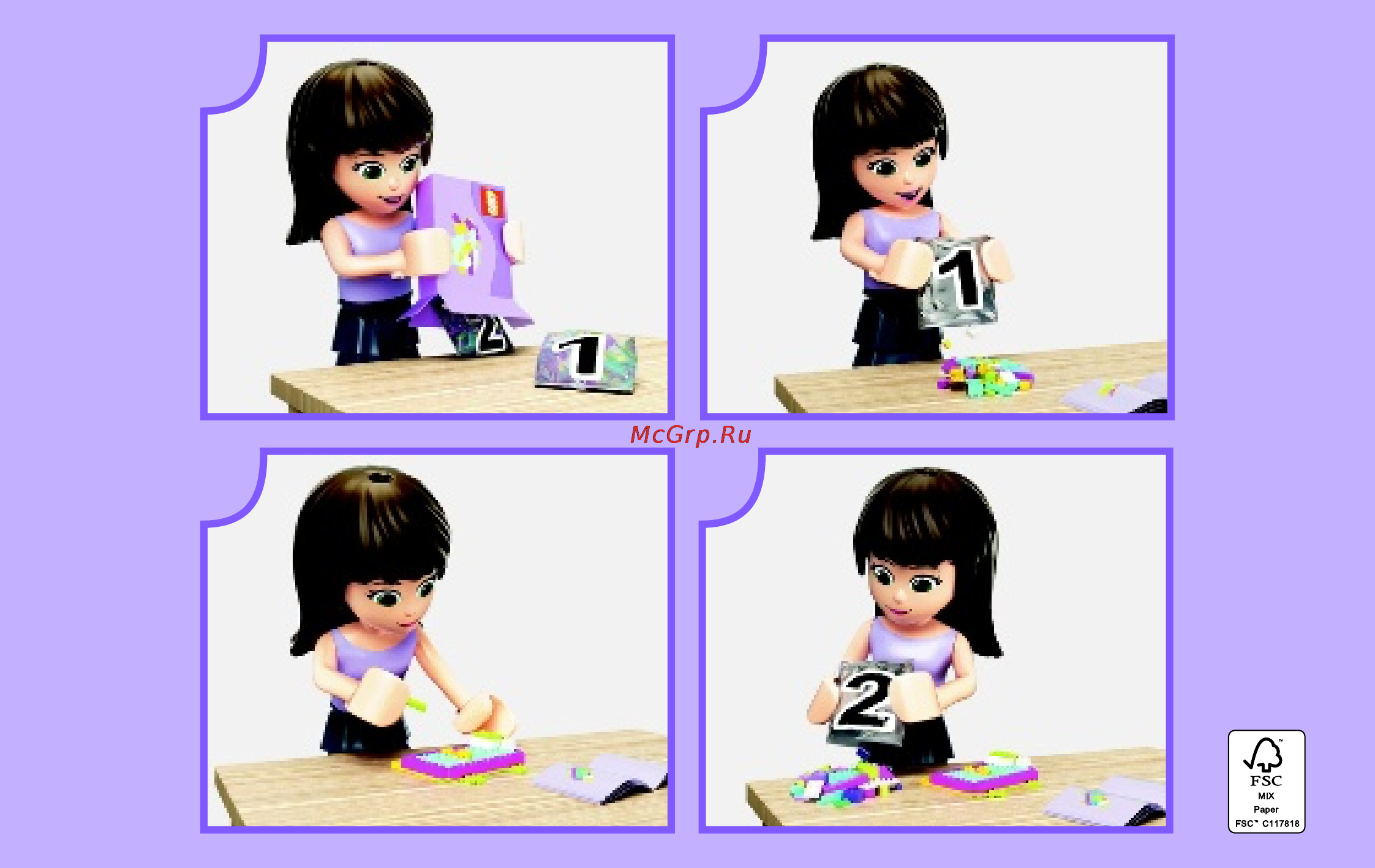 2

1

1

McGrp.Ru

2

FSC
MIX
Paper
FSC™ C117818