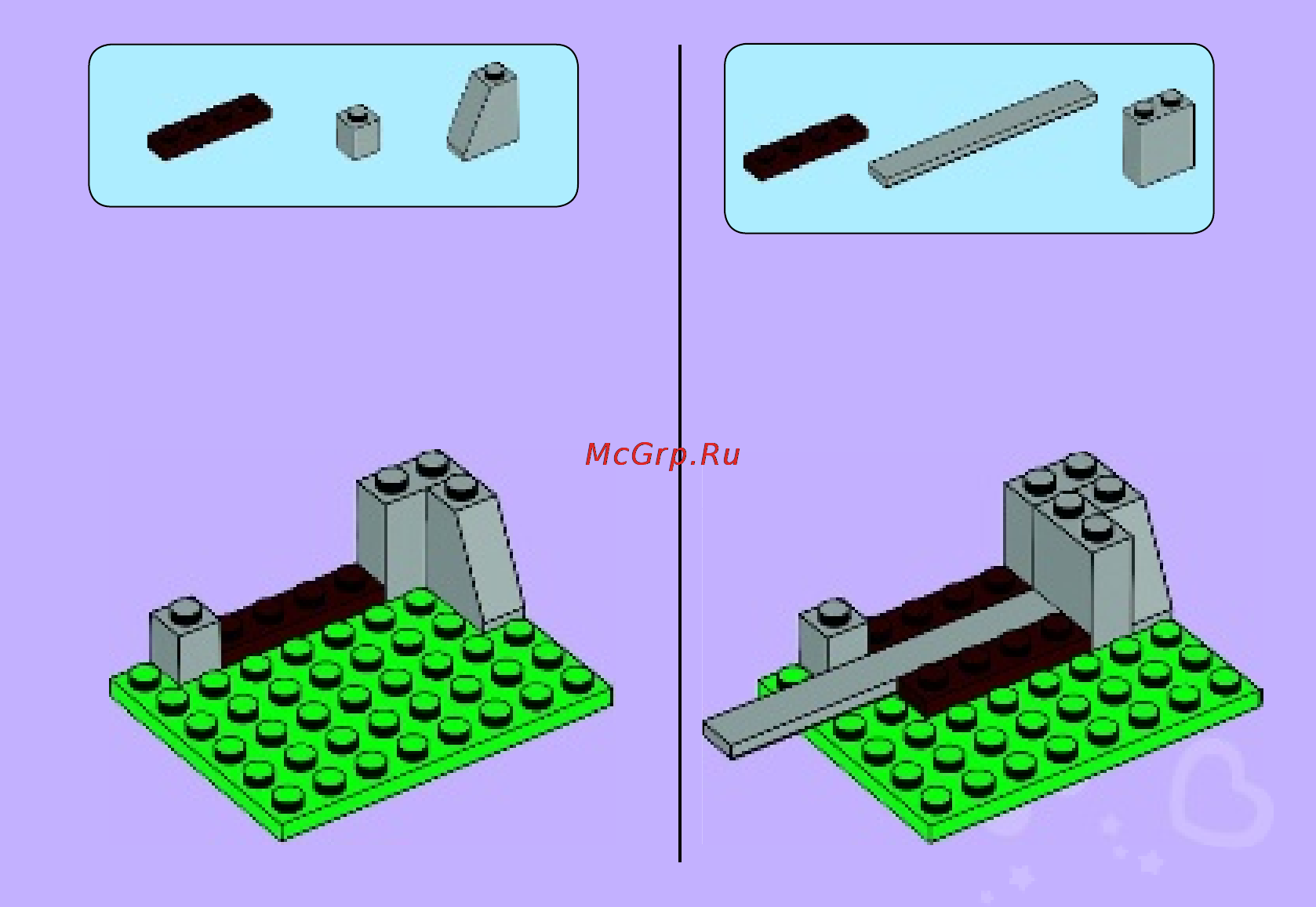 McGrp.Ru