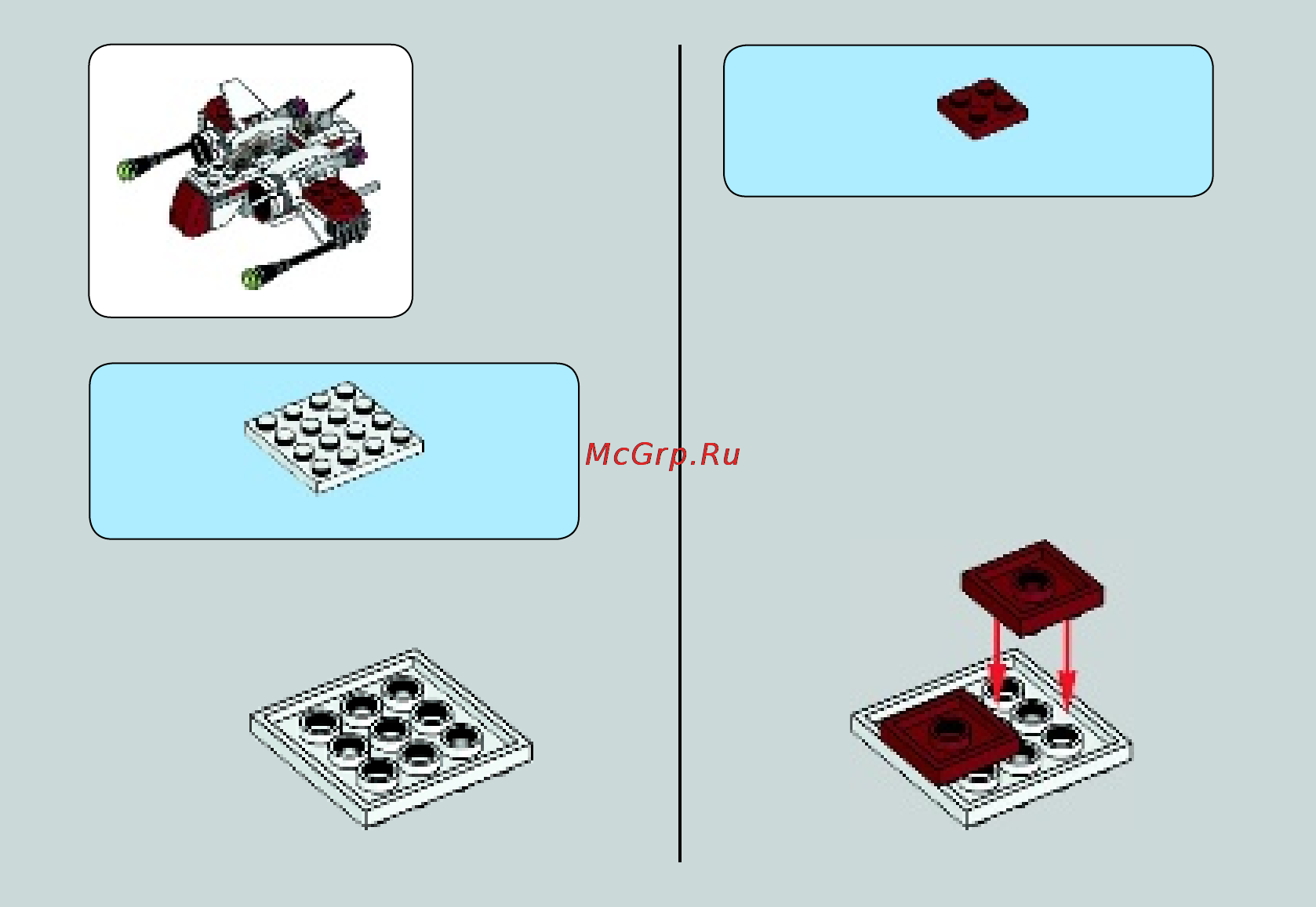 McGrp.Ru