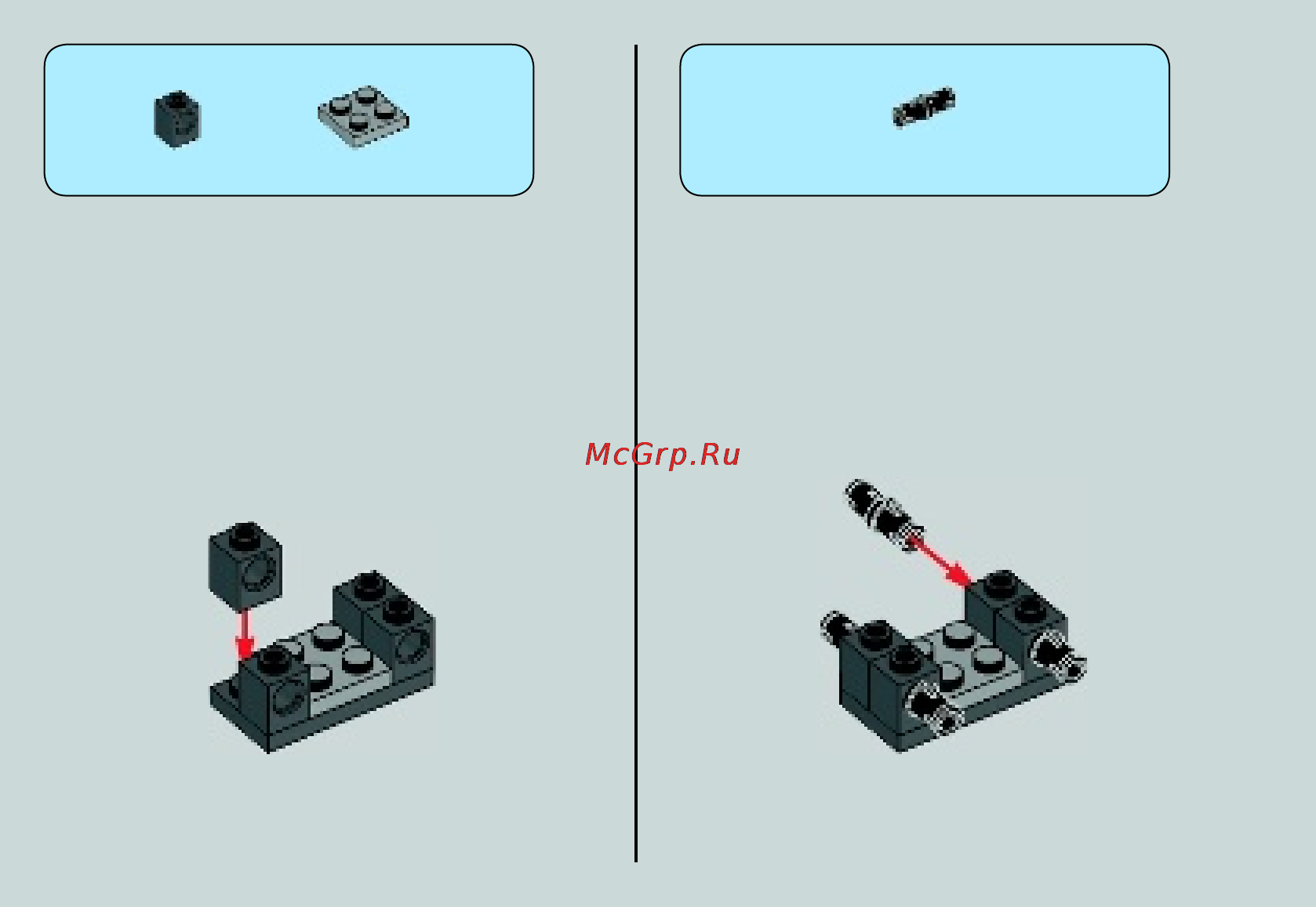 McGrp.Ru