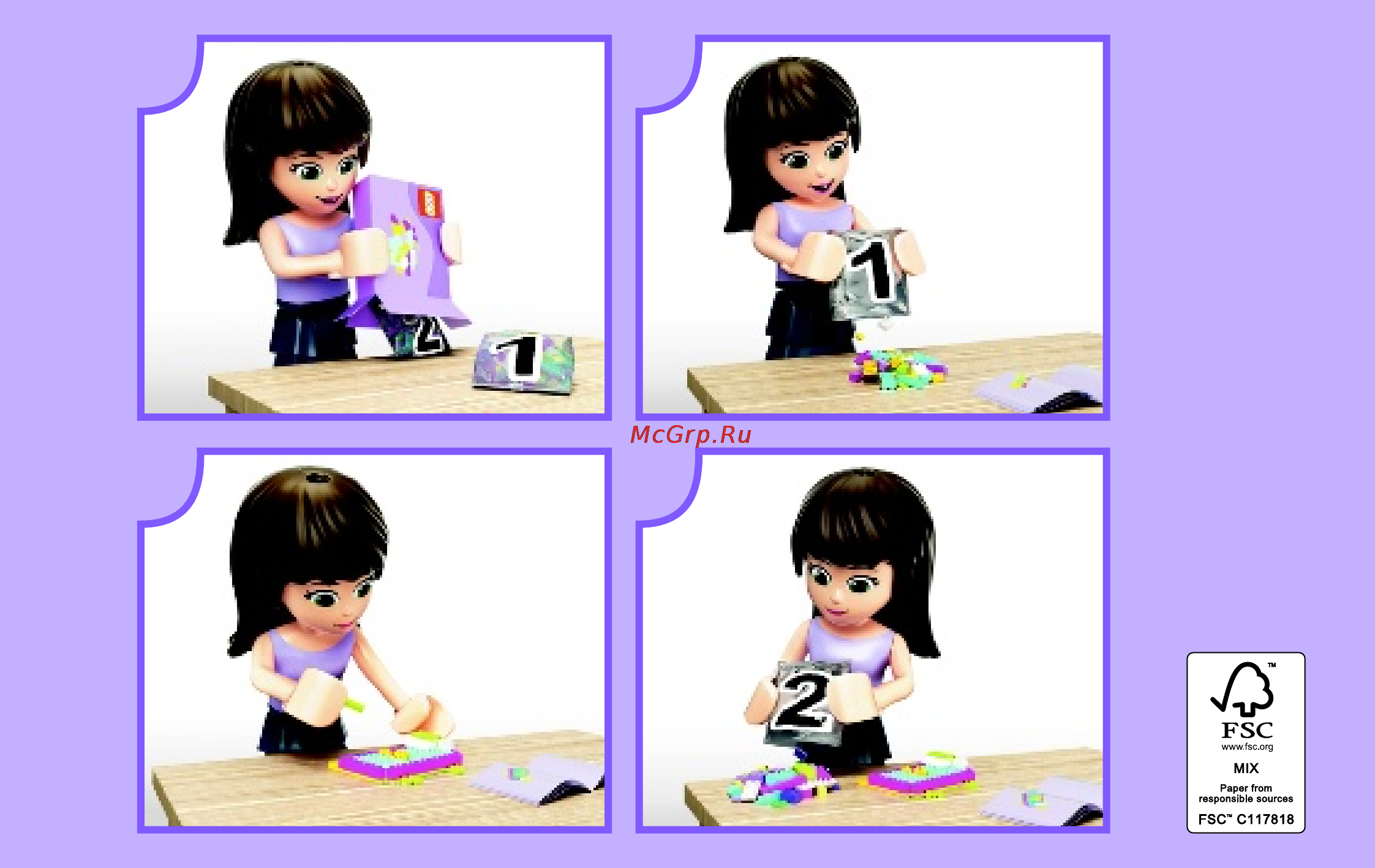 2

1

1

McGrp.Ru

2

FSC
www.fsc.org
MIX
Paper from responsible sources
FSC™ C117818