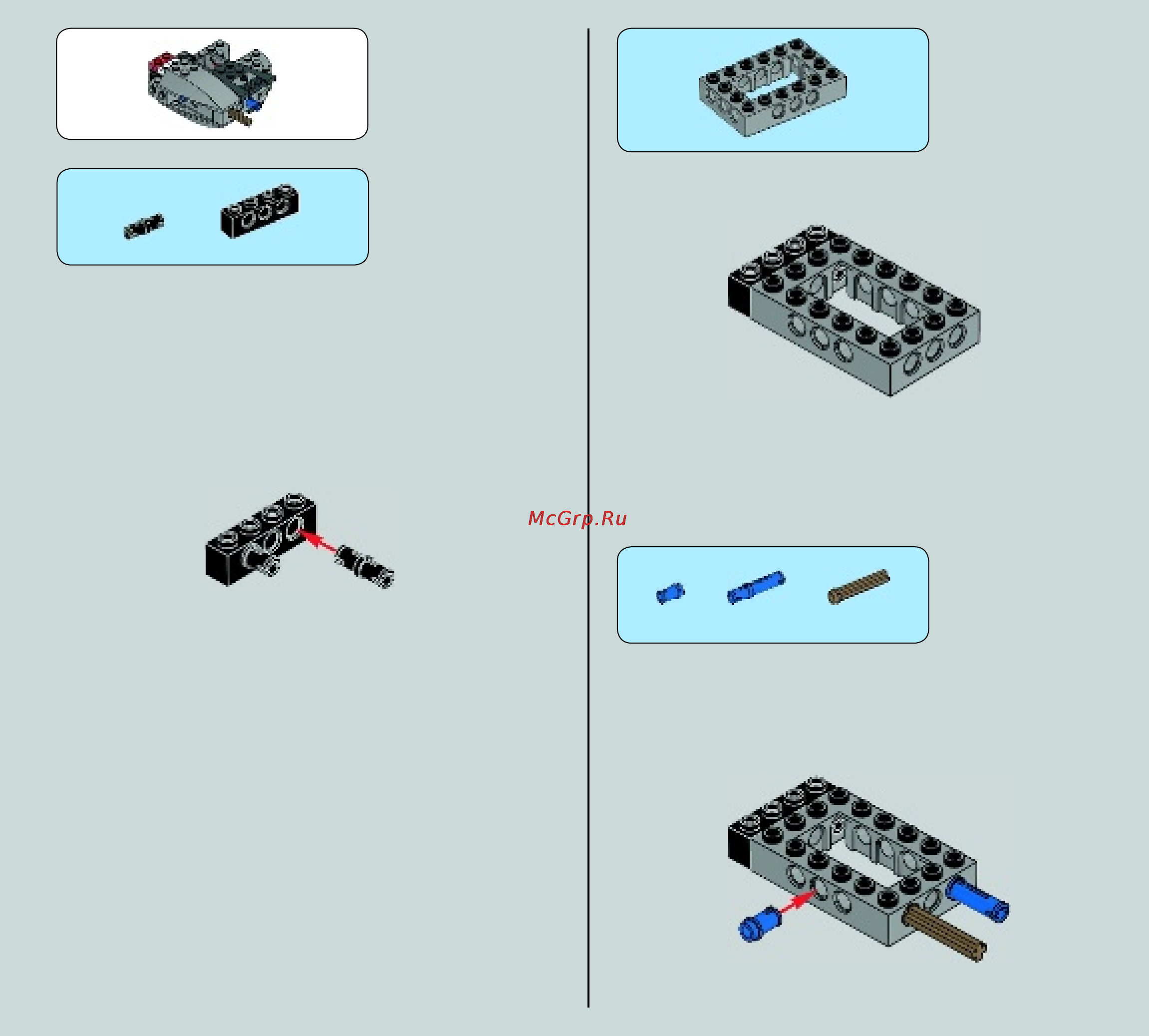 McGrp.Ru