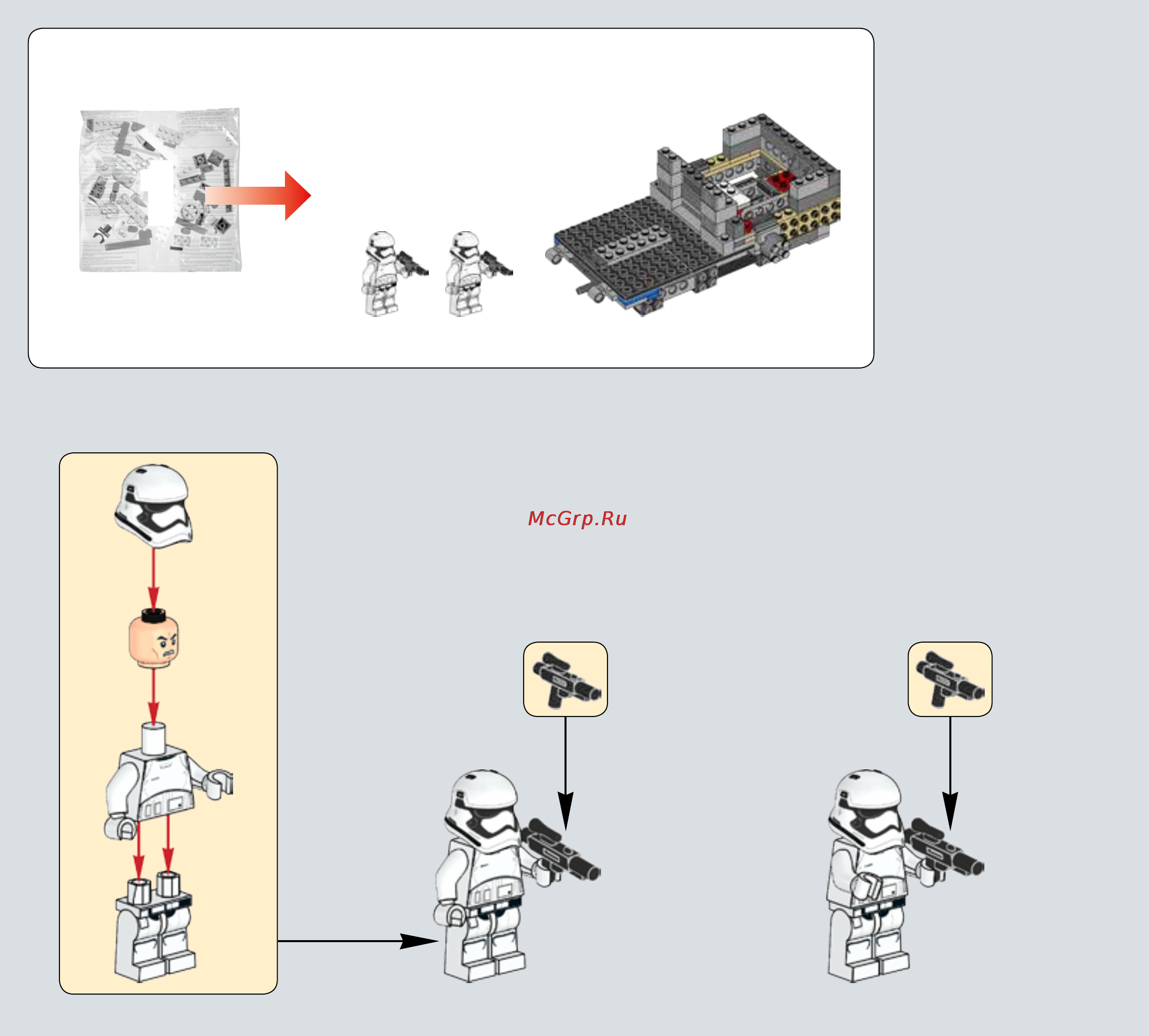 McGrp.Ru