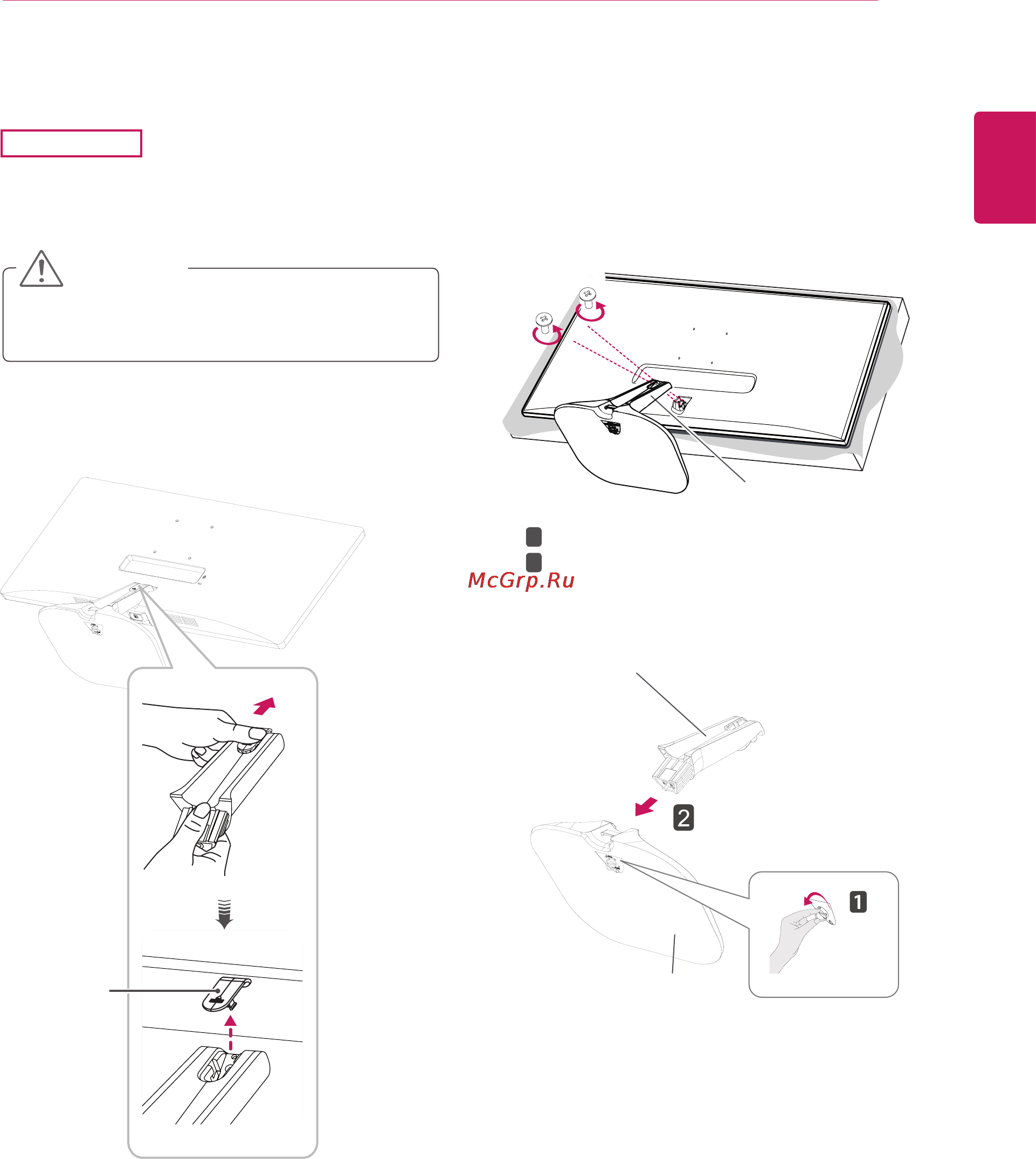 McGrp.Ru

2

1