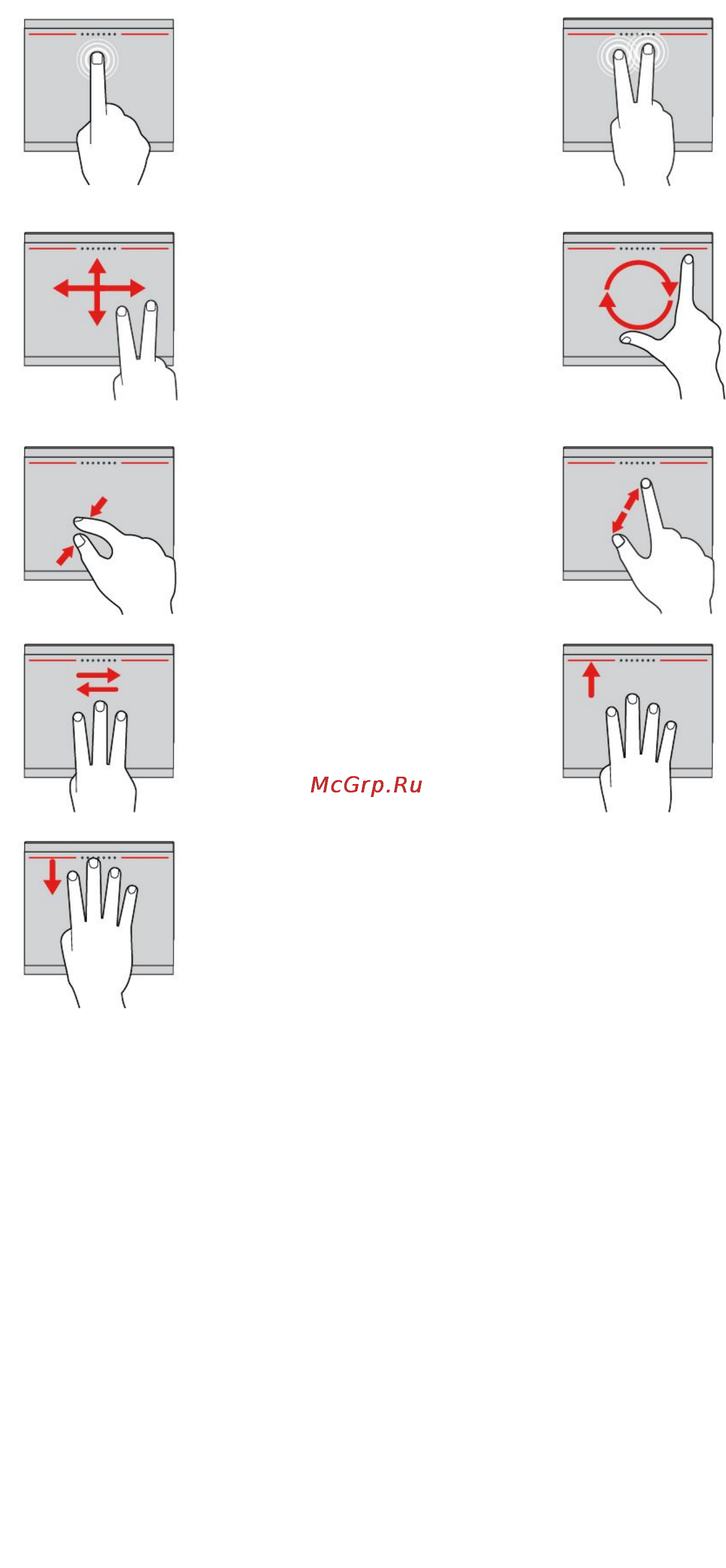 McGrp.Ru