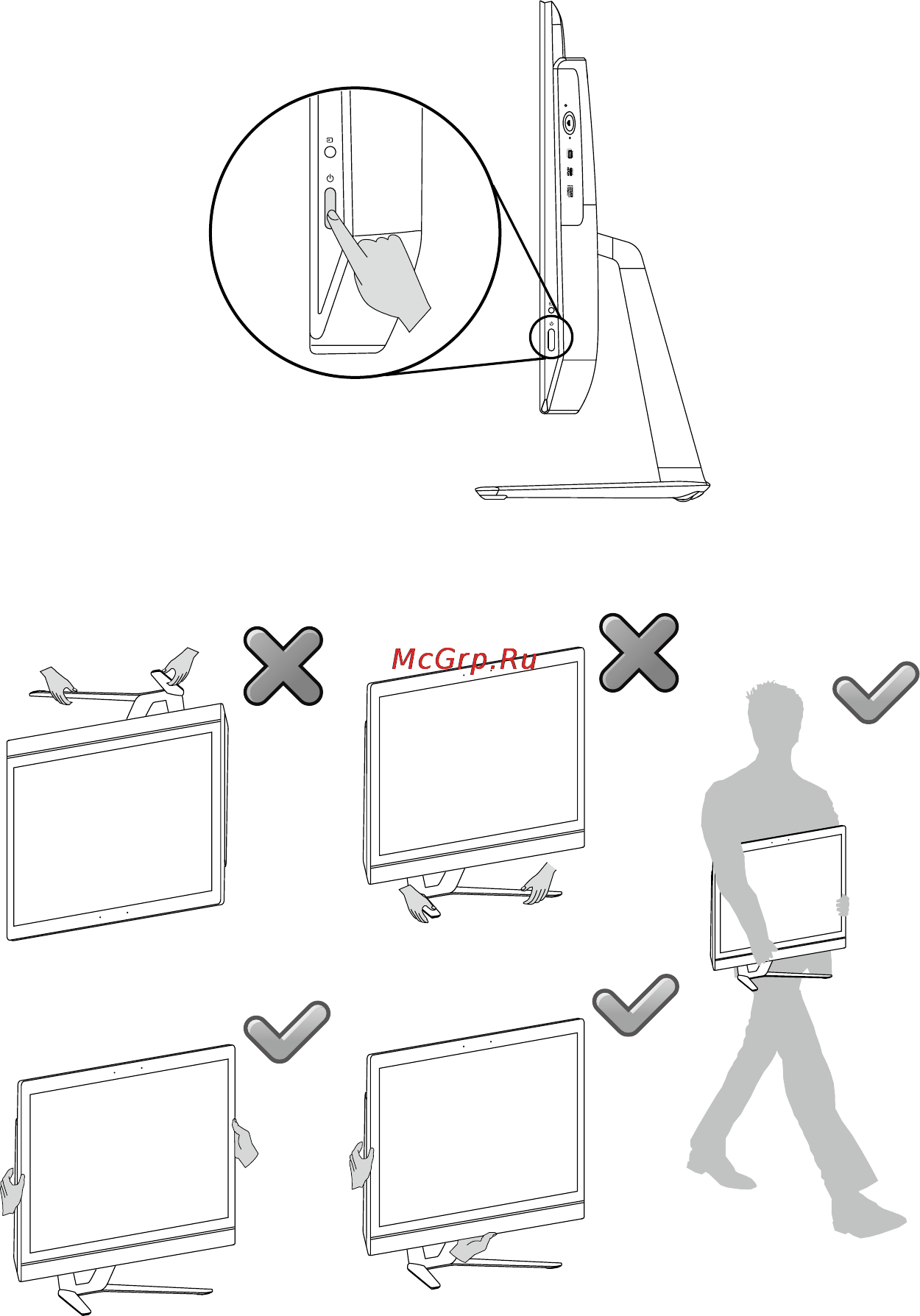 McGrp.Ru