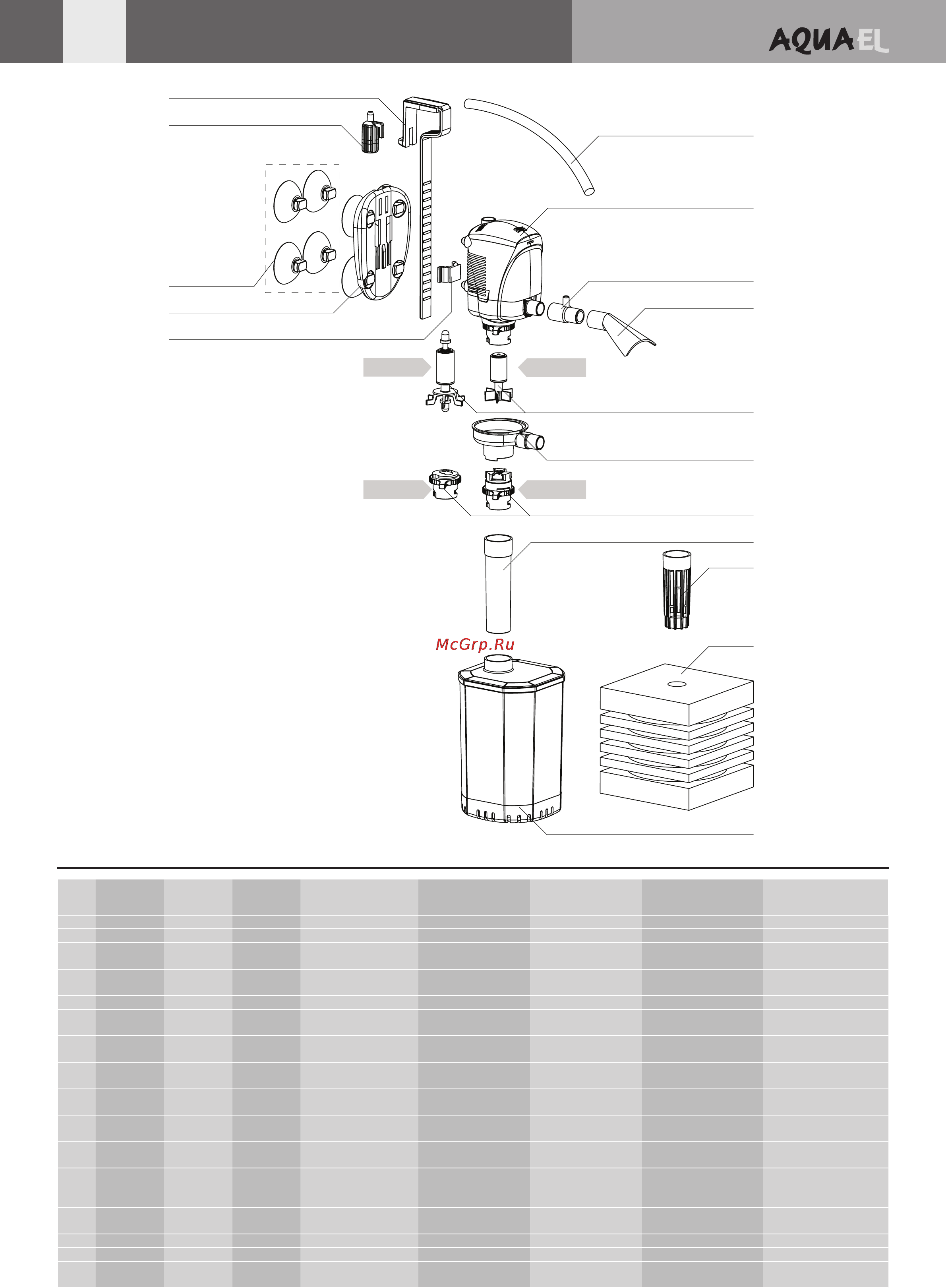 AQUAEL

McGrp.Ru