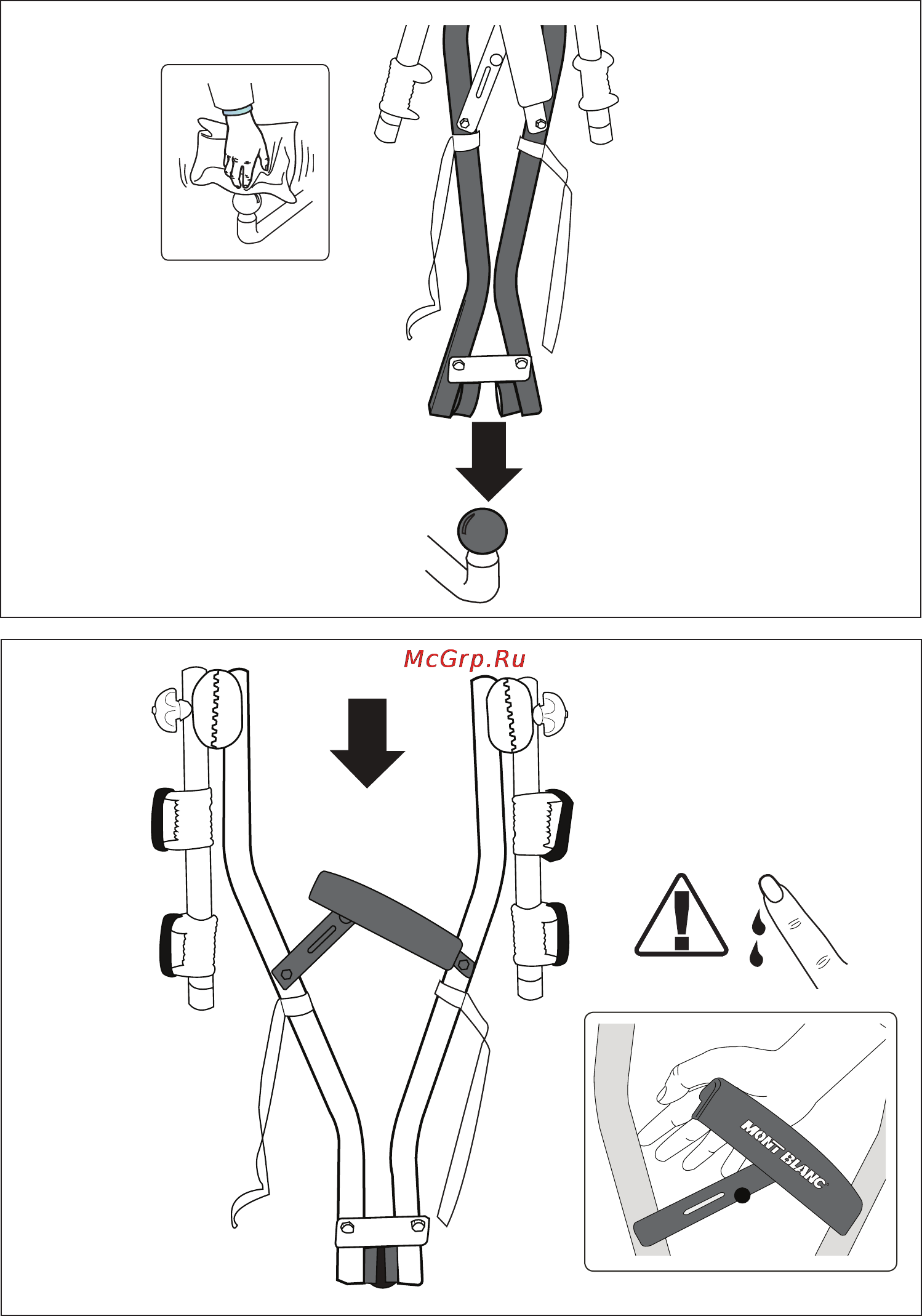 McGrp.Ru

MONT BLANC