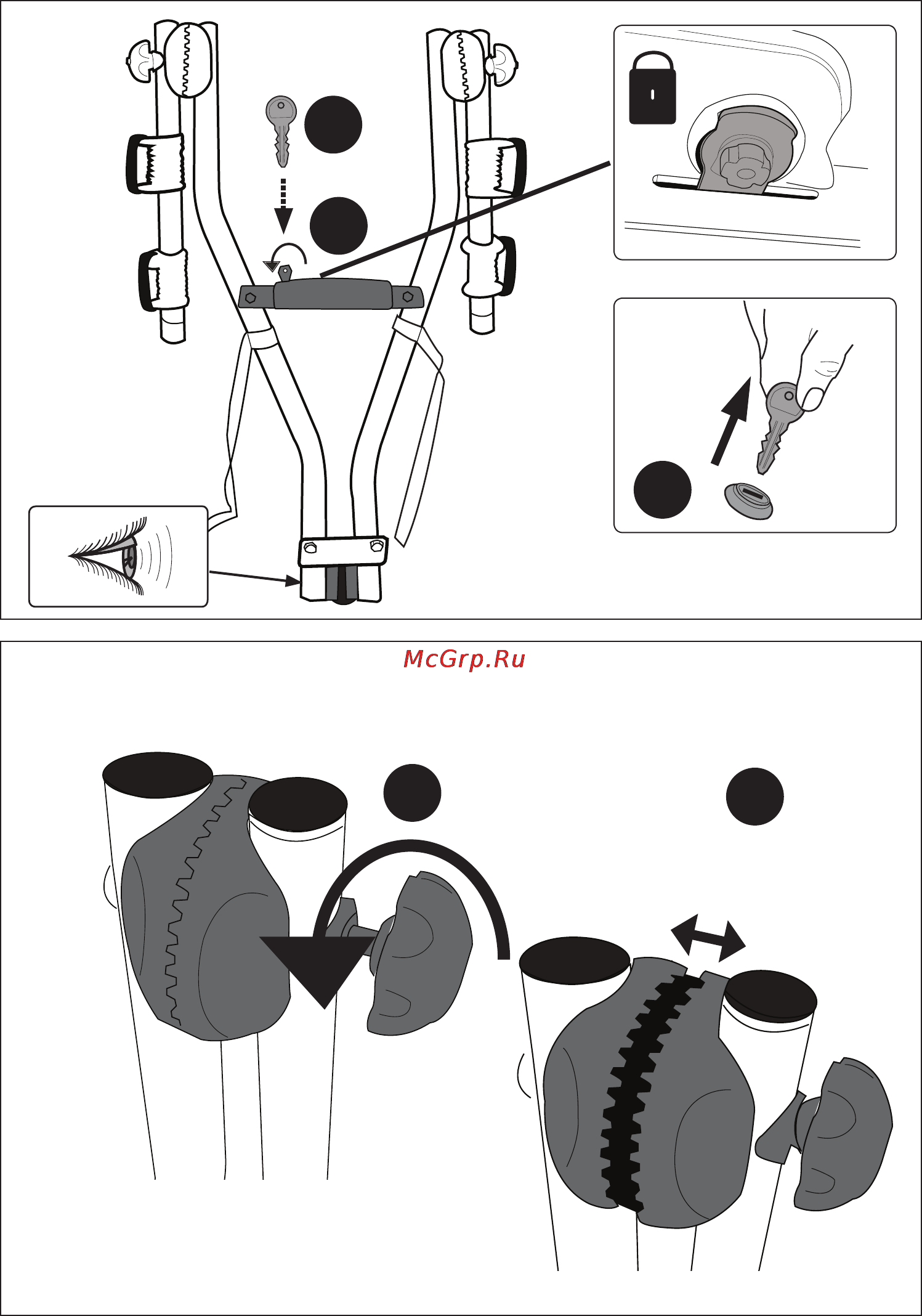 McGrp.Ru