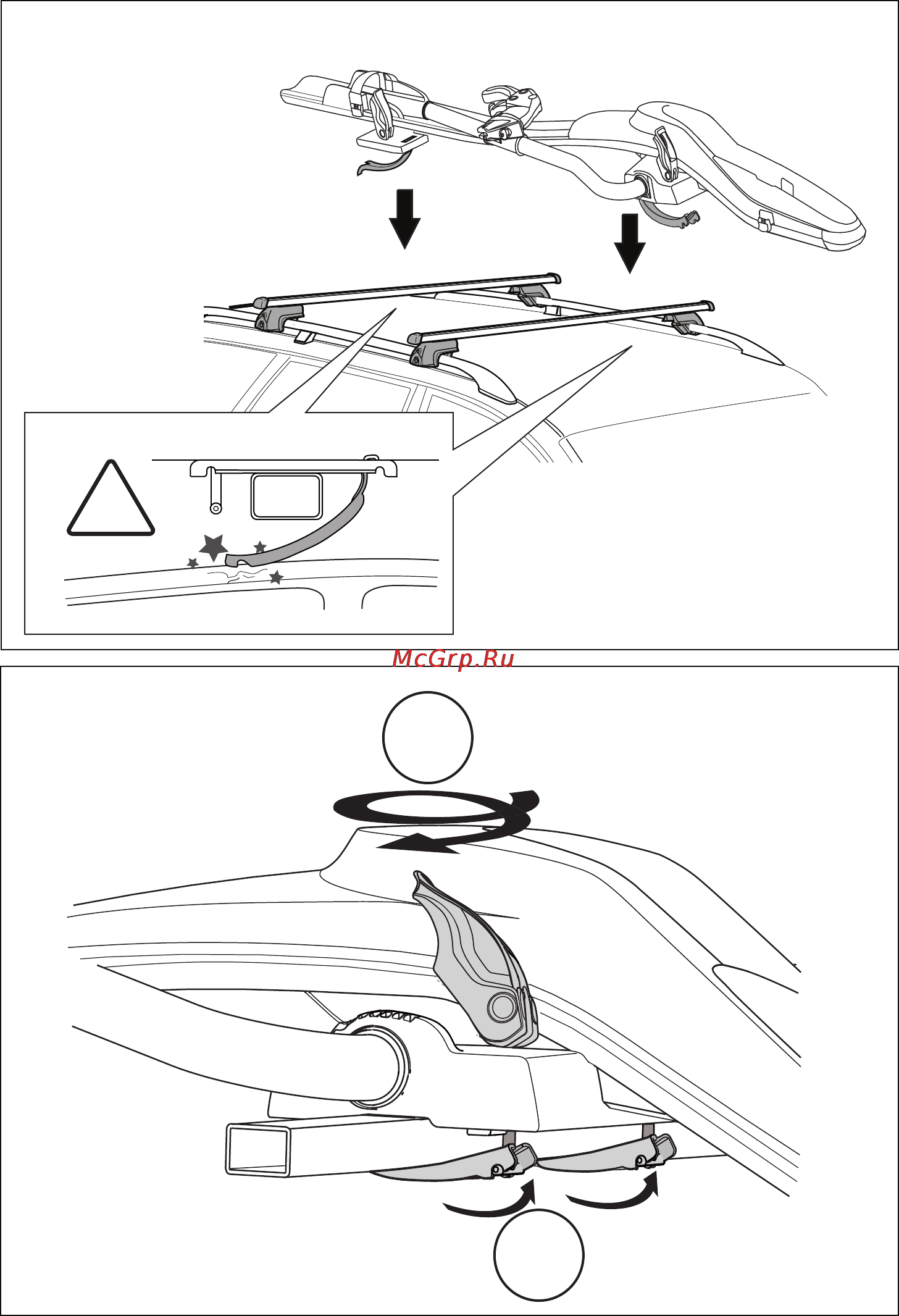 McGrp.Ru