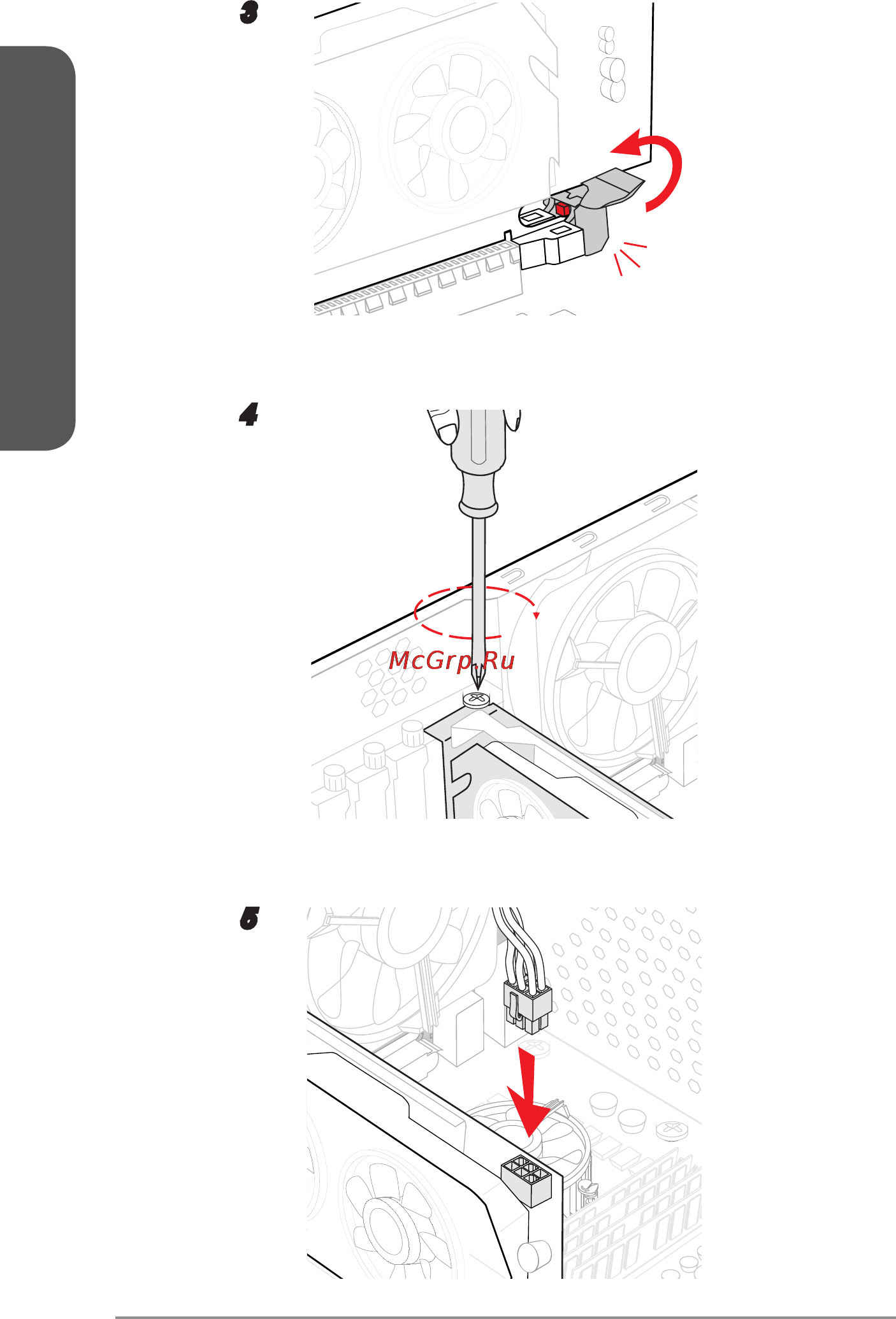 3

4

McGrp.Ru

5