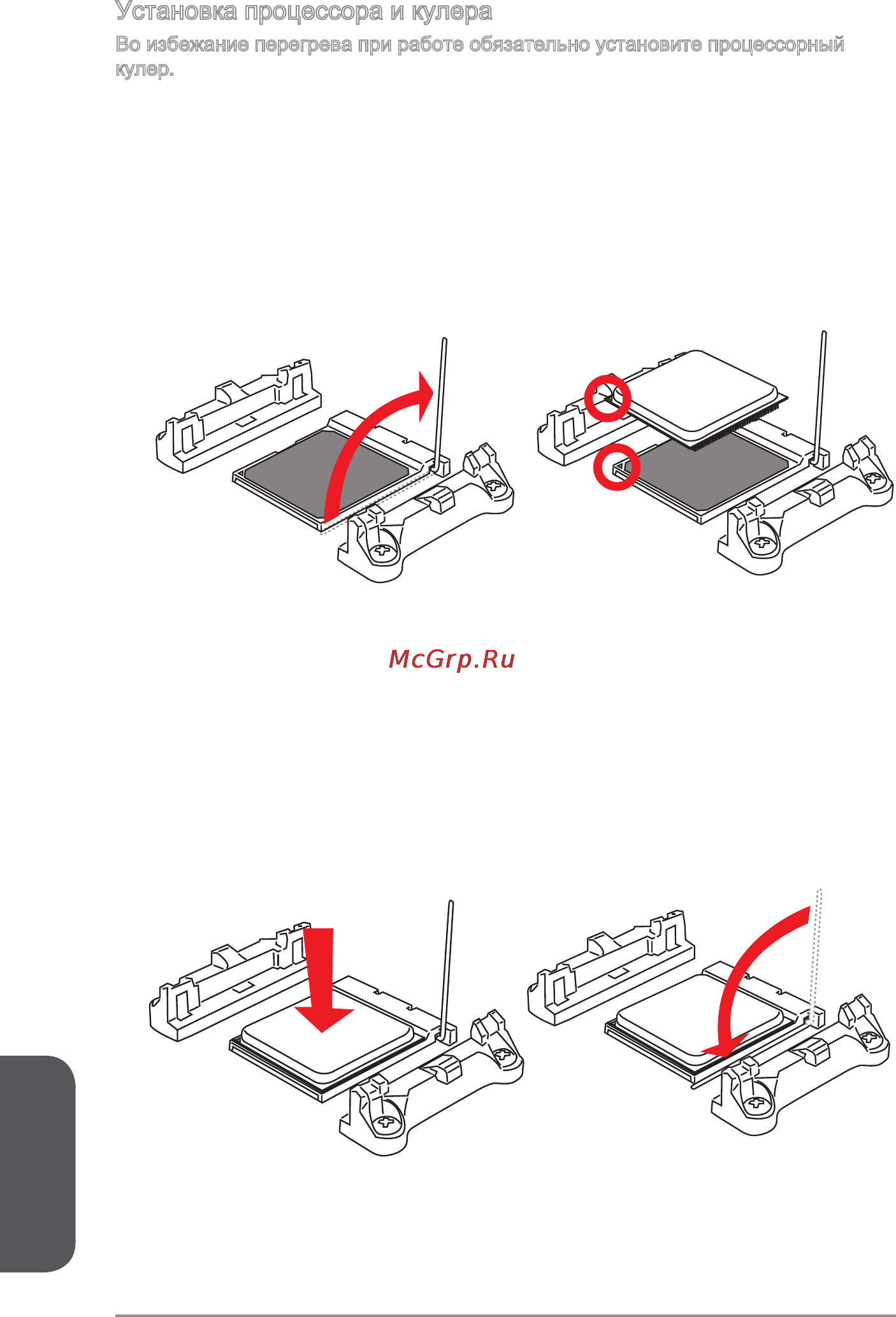 Установка процессора и кулера

Во избежание перегрева при работе обязательно установите процессорный кулер.

McGrp.Ru