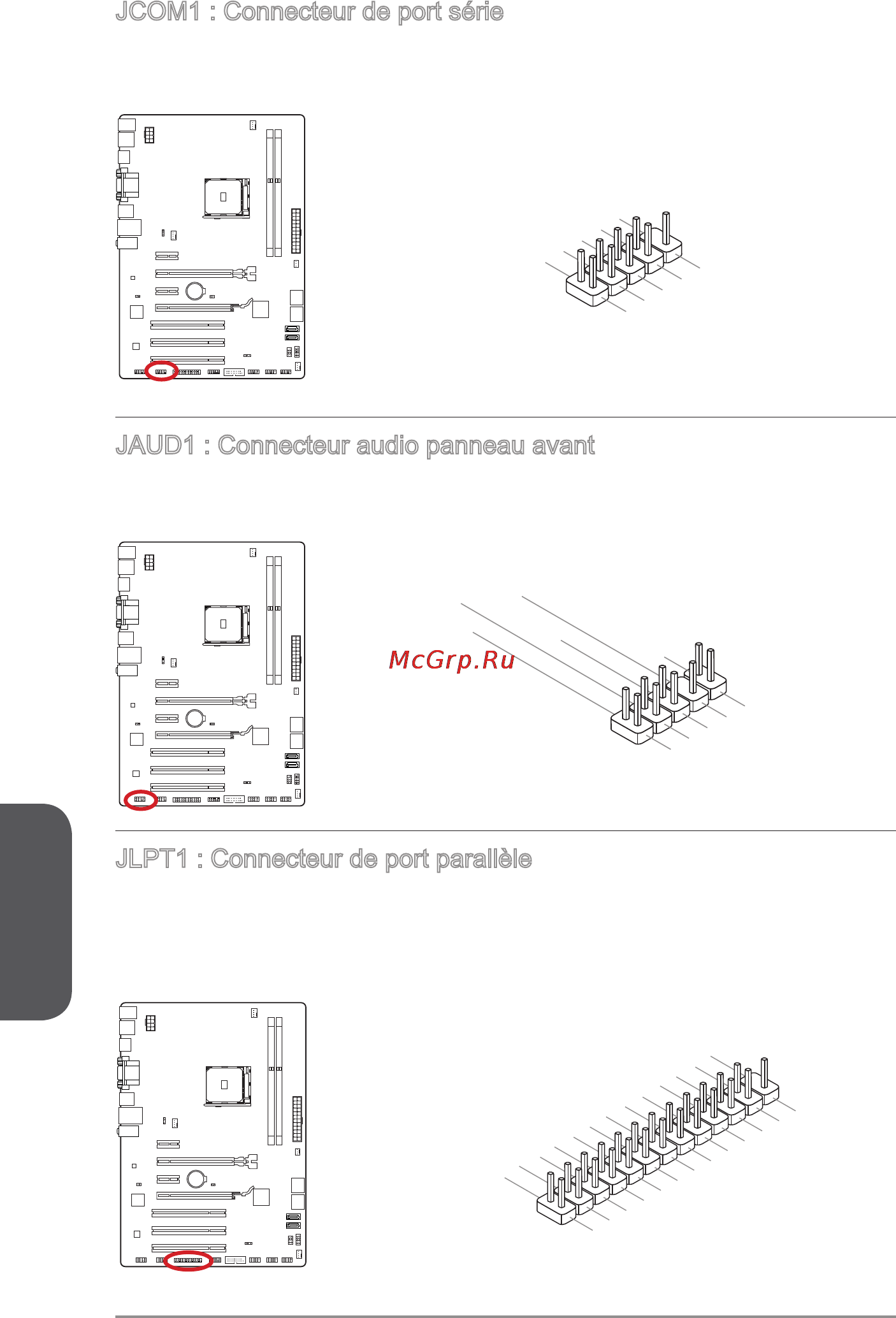 JCOM1 : Connecteur de port série

JAUD1 : Connecteur audio panneau avant

McGrp.Ru

JLPT1 : Connecteur de port parallèle