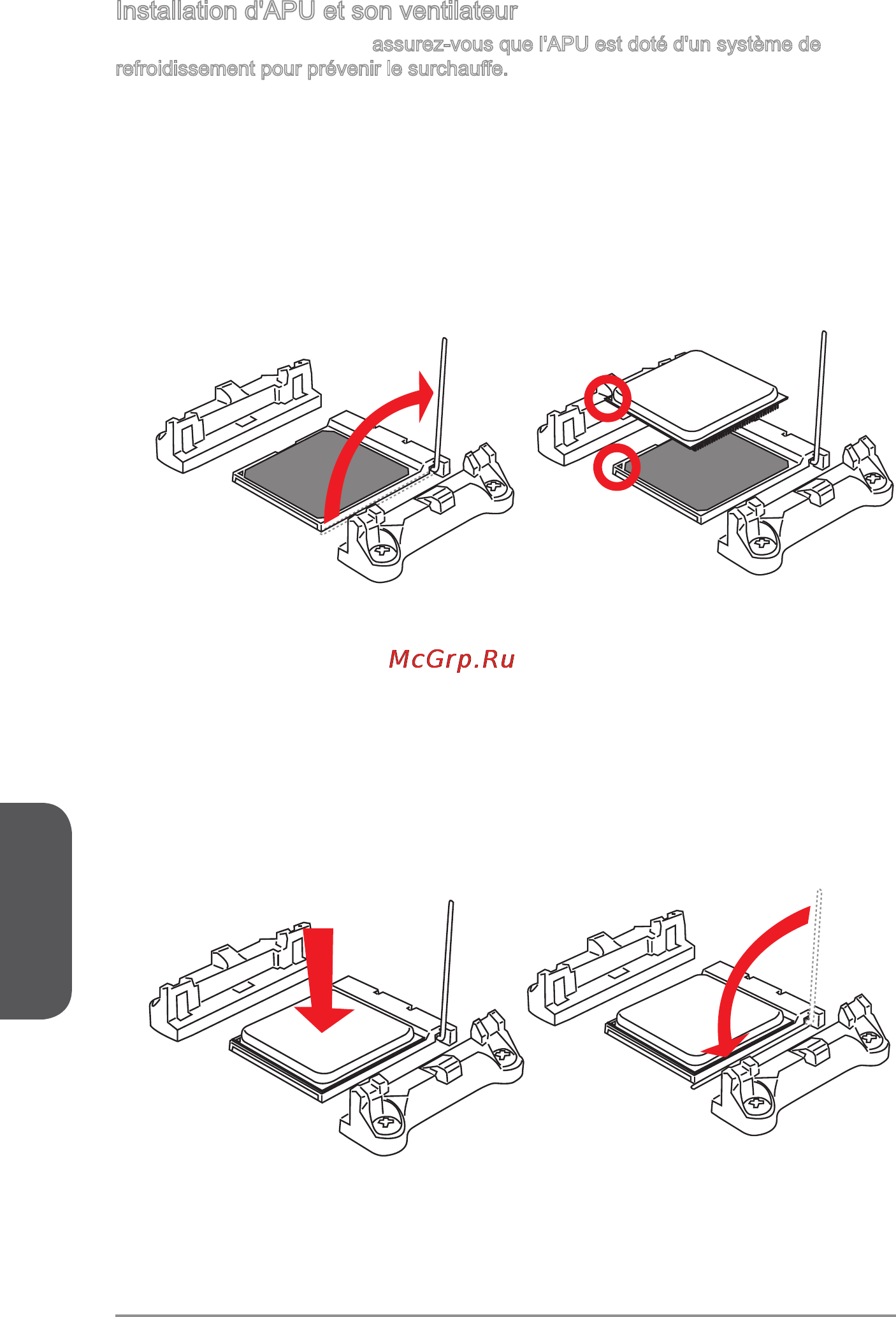 Installation d'APU et son ventilateur

assurez-vous que l'APU est doté d'un système de refroidissement pour prévenir le surchauffe.

McGrp.Ru